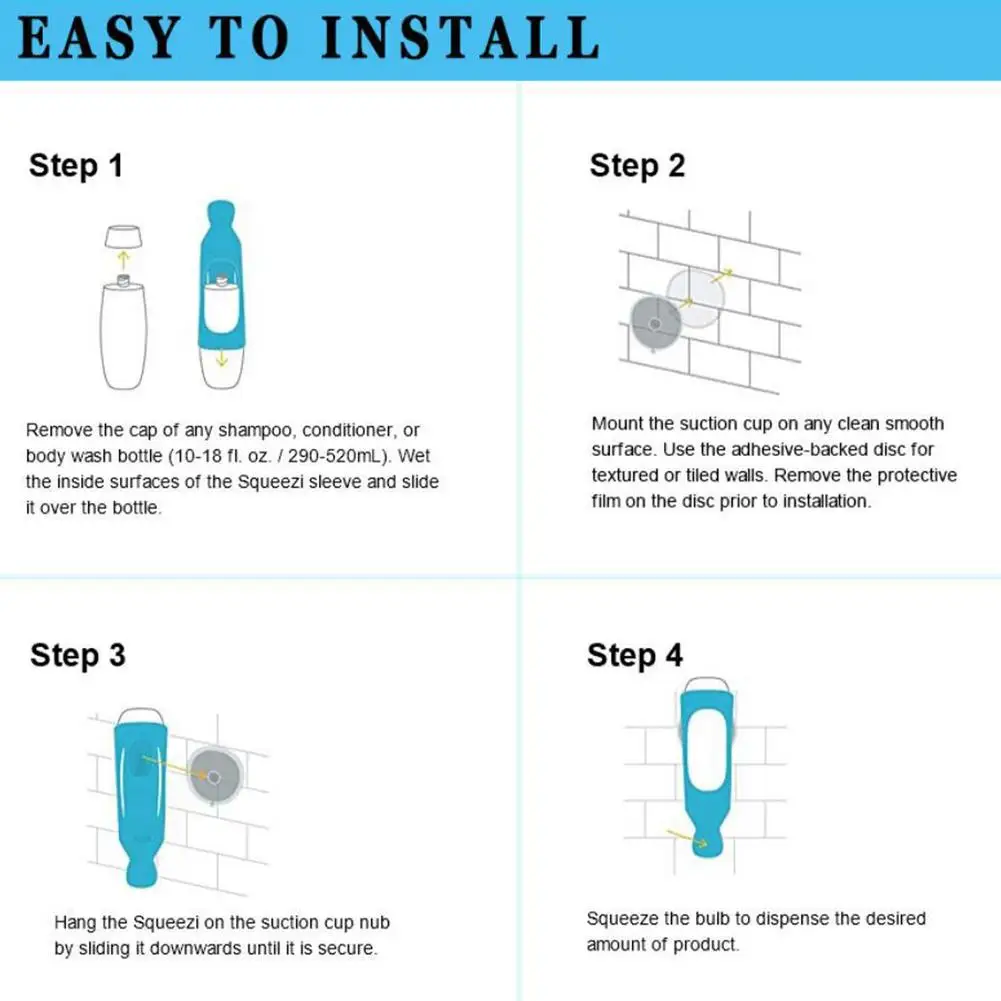 EASY TO INSTALL

Step 1

Remove the cap of any shampoo, conditioner, or body wash bottle (10-18 fl. oz. / 290-520mL). Wet the inside surfaces of the Squeezi sleeve and slide it over the bottle.

Step 2

Mount the suction cup on any clean smooth surface. Use the adhesive-backed disc for textured or tiled walls. Remove the protective film on the disc prior to installation.

Step 3

Hang the Squeezi on the suction cup nub by sliding it downwards until it is secure.

Step 4

Squeeze the bulb to dispense the desired amount of product.