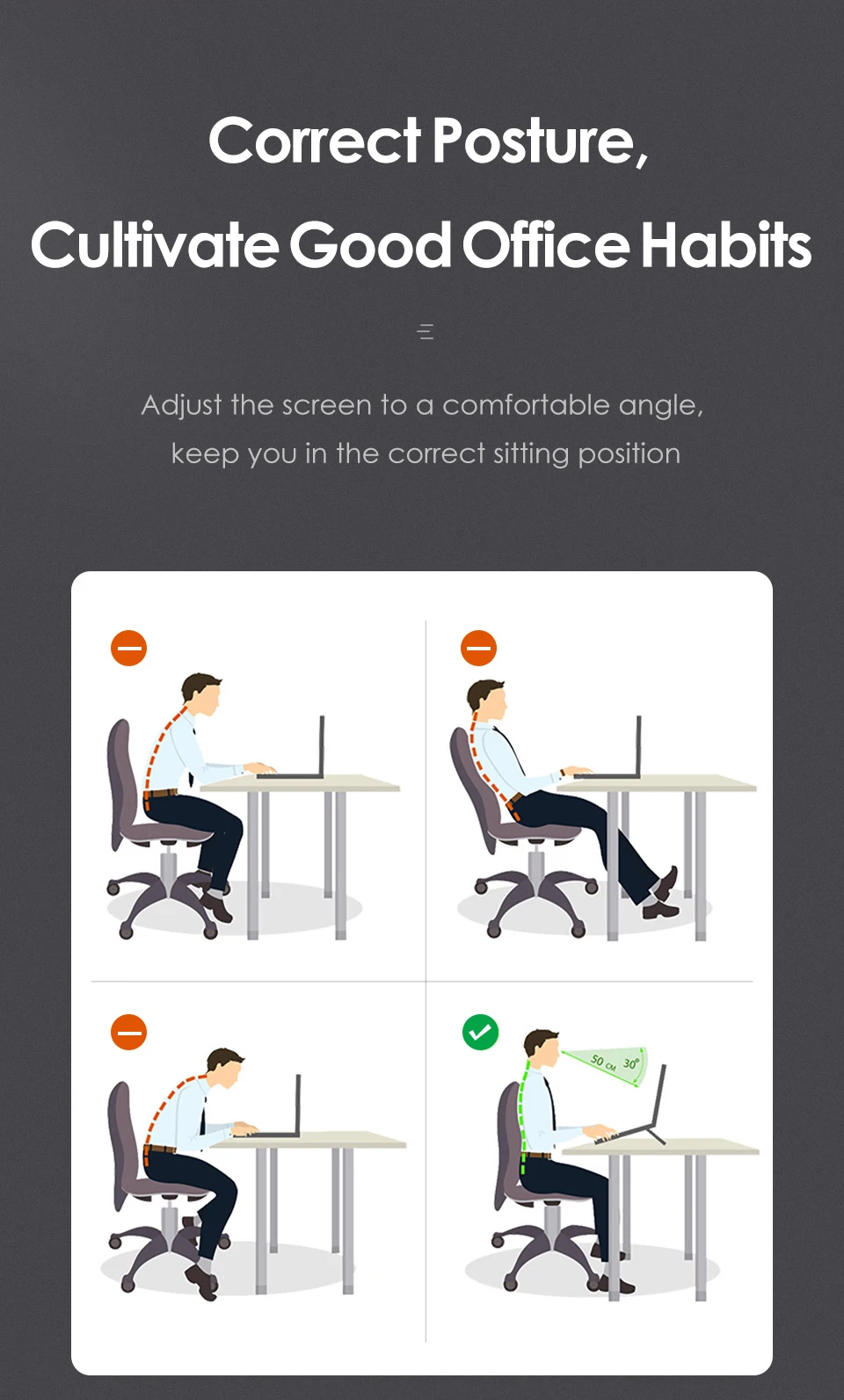 Correct Posture,

Cultivate Good Office Habits

Adjust the screen to a comfortable angle, keep you in the correct sitting position

50 CM 30°