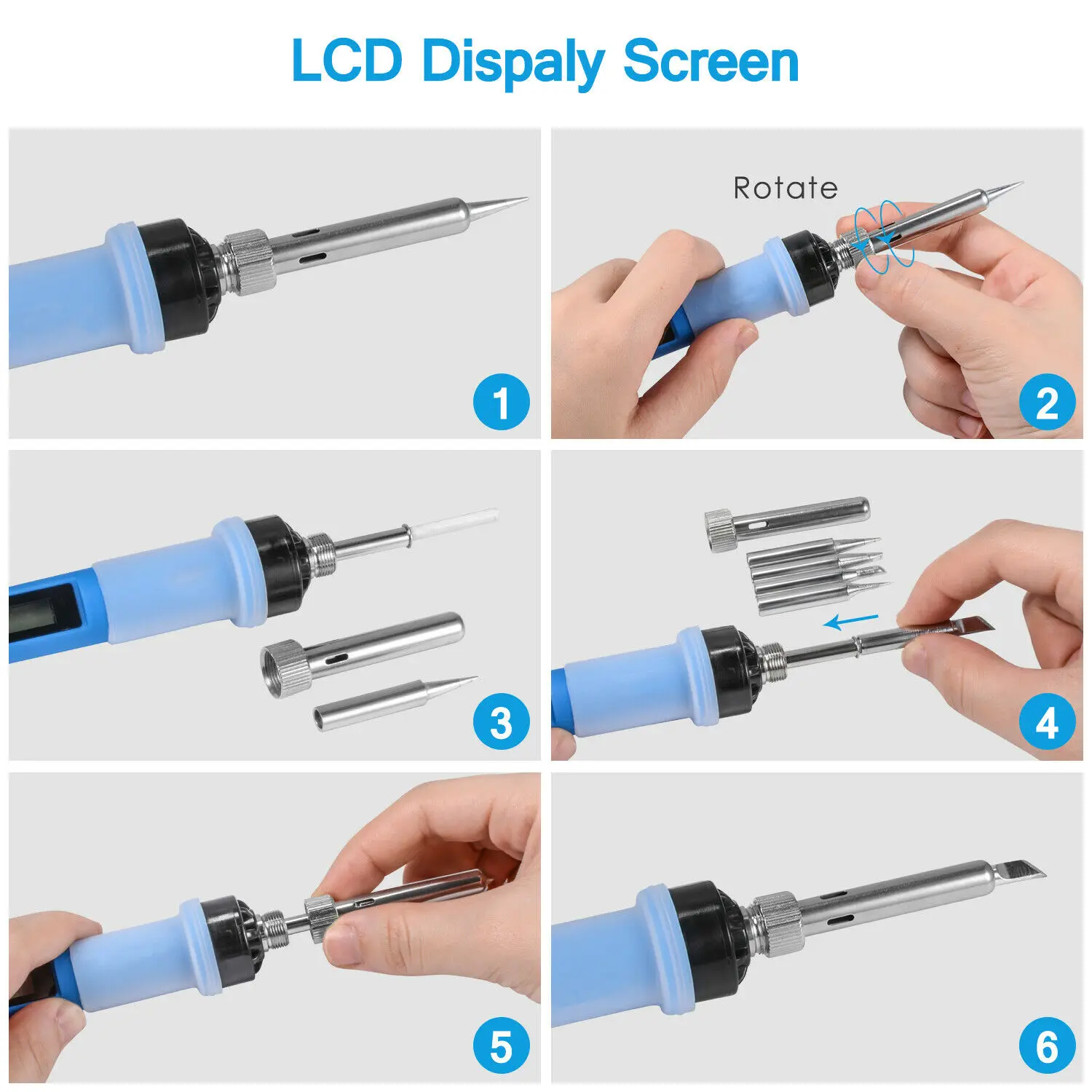 LCD Dispaly Screen

1

Rotate

2

3

4

5

6