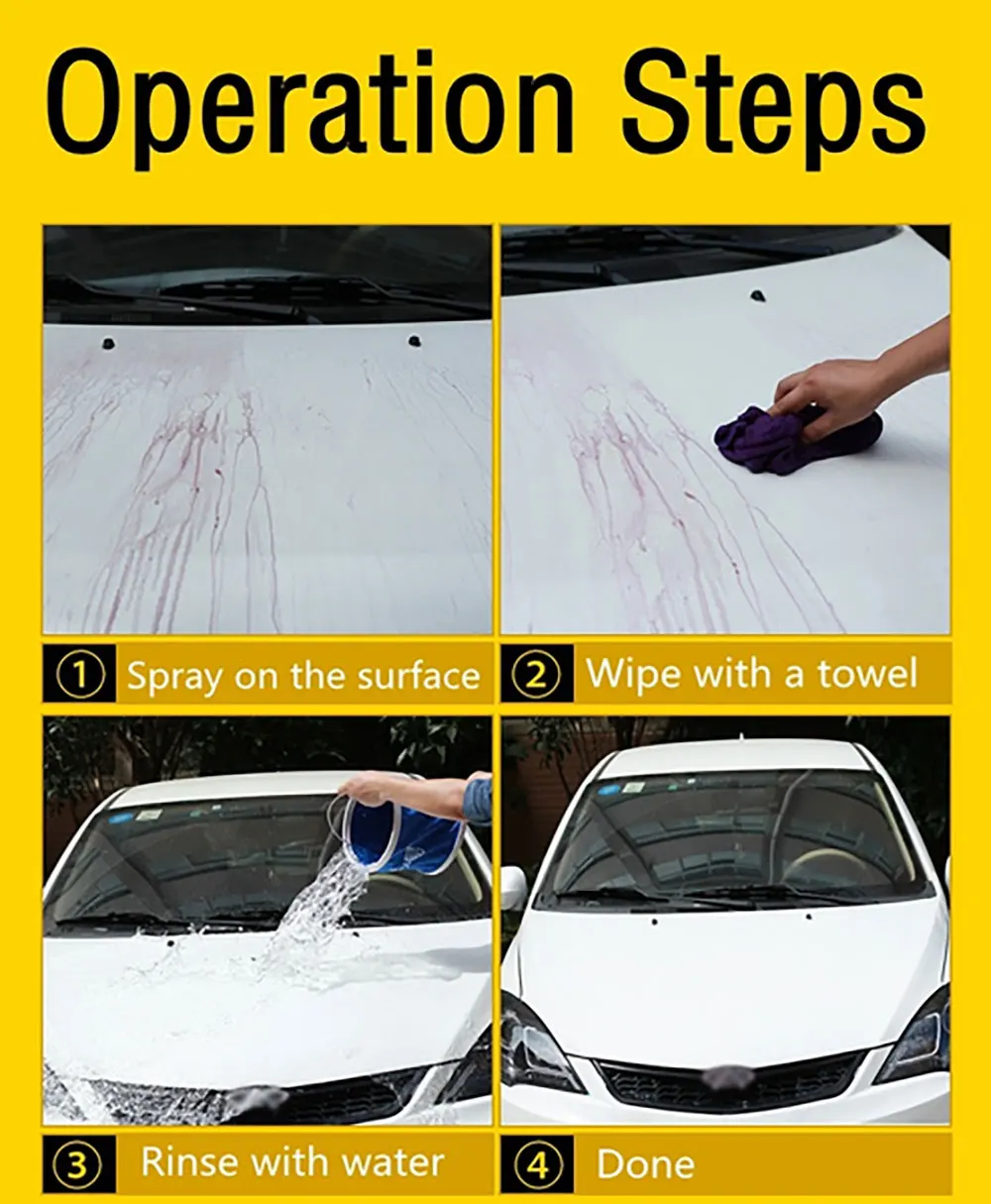 Operation Steps

① Spray on the surface

② Wipe with a towel

③ Rinse with water

④ Done