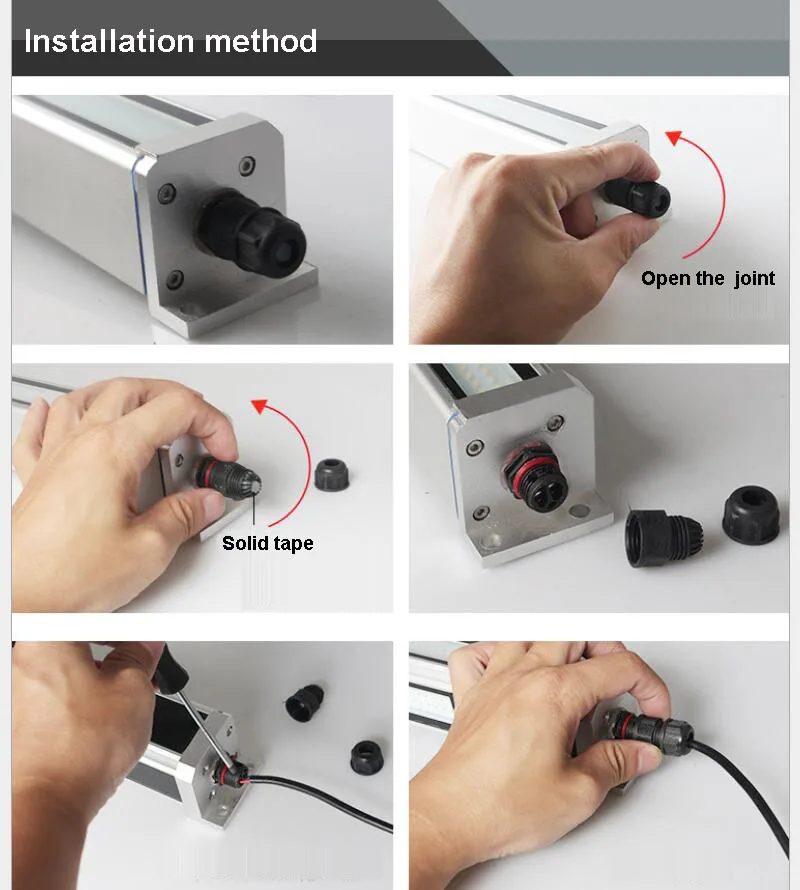 Installation method

Open the joint

Solid tape