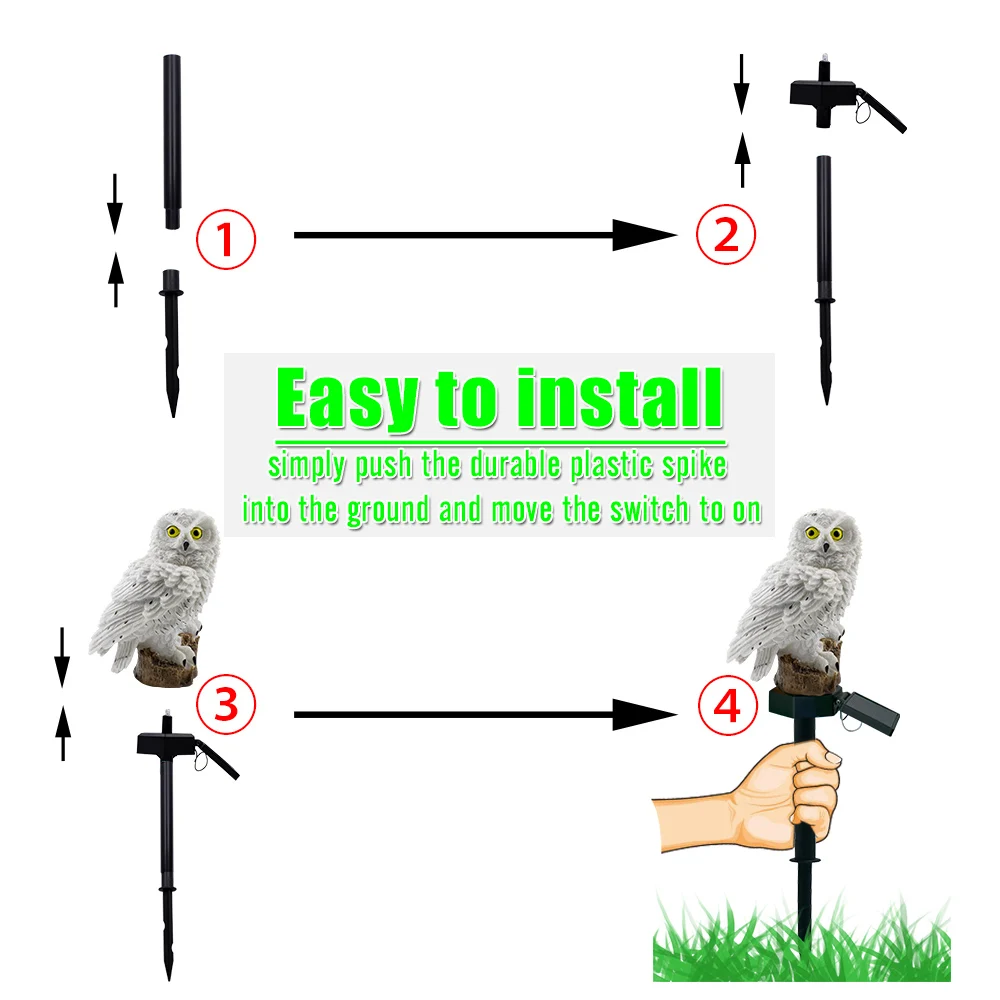 ①

②

Easy to install

simply push the durable plastic spike into the ground and move the switch to on

③

④