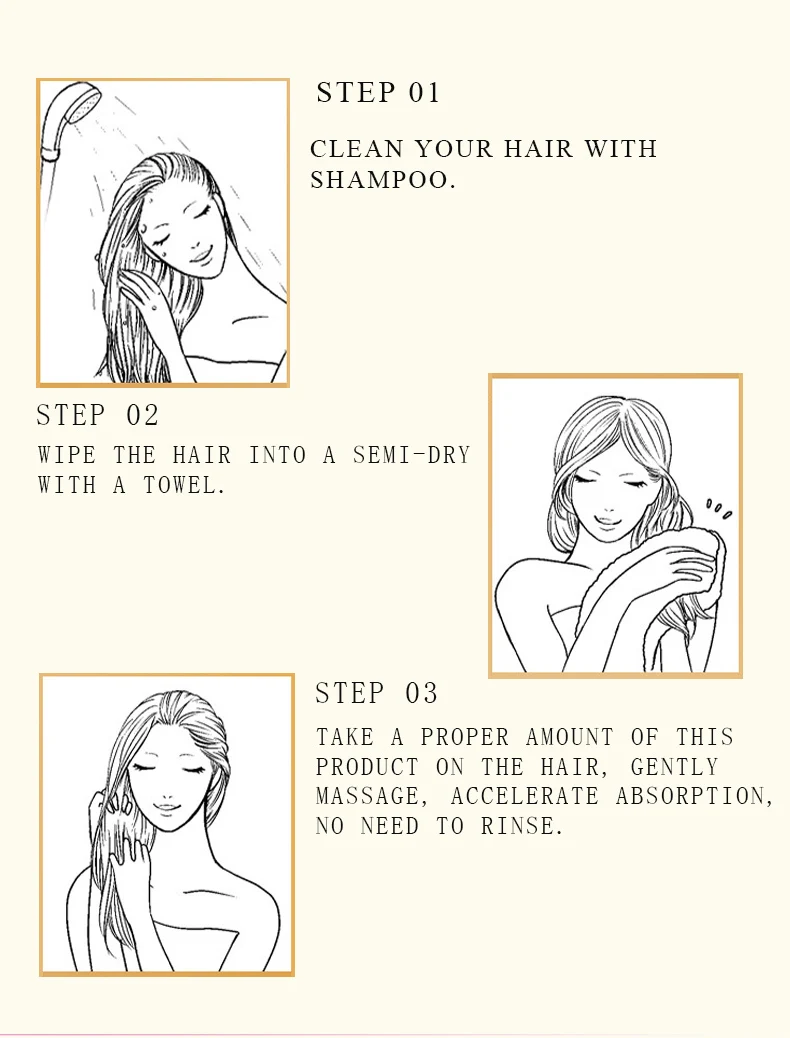 STEP 01

CLEAN YOUR HAIR WITH SHAMPOO.

STEP 02

WIPE THE HAIR INTO A SEMI-DRY WITH A TOWEL.

STEP 03

TAKE A PROPER AMOUNT OF THIS PRODUCT ON THE HAIR, GENTLY MASSAGE, ACCELERATE ABSORPTION, NO NEED TO RINSE.