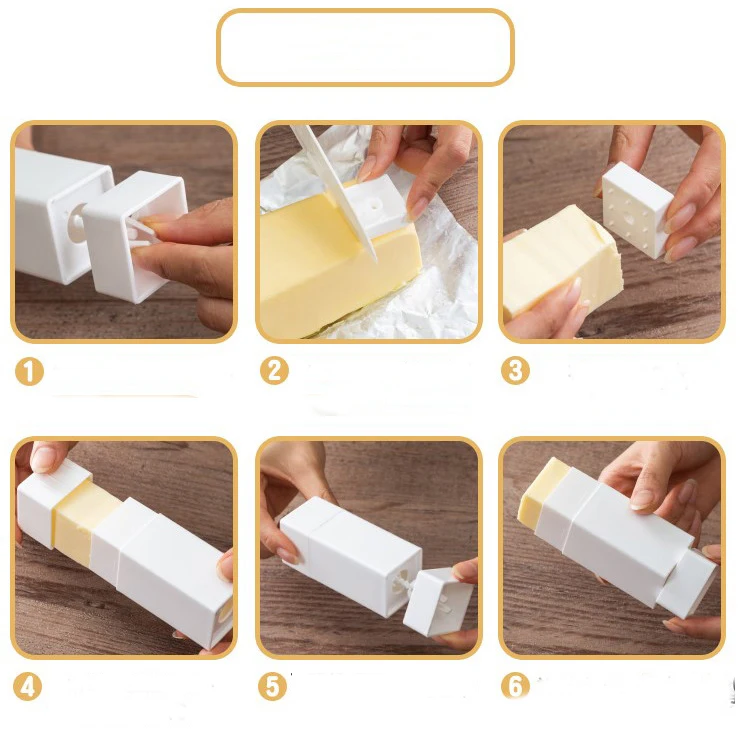 1

2

3

4

5

6