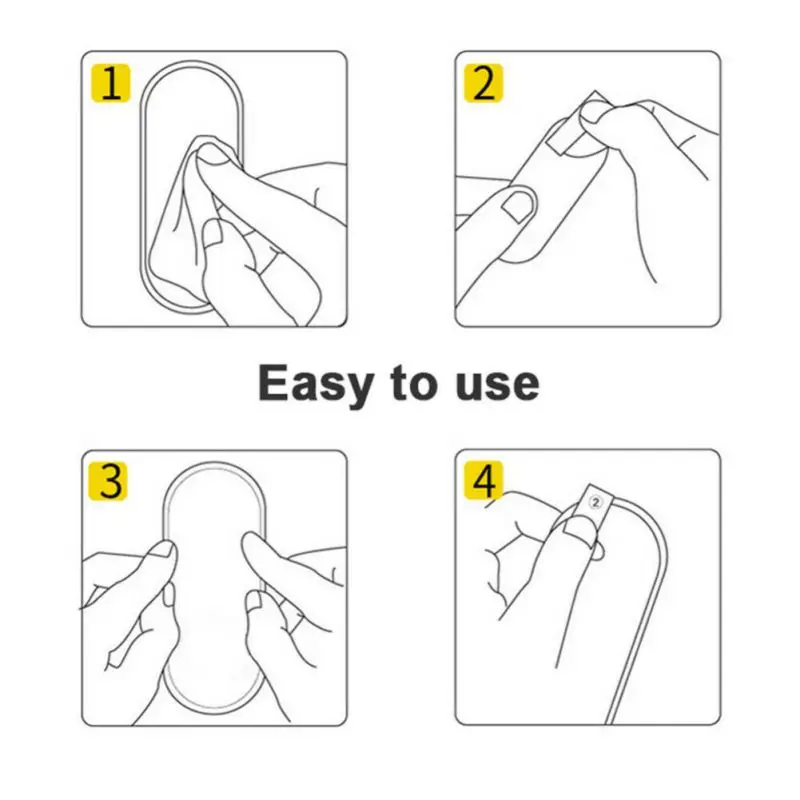 1

2

Easy to use

3

4

②