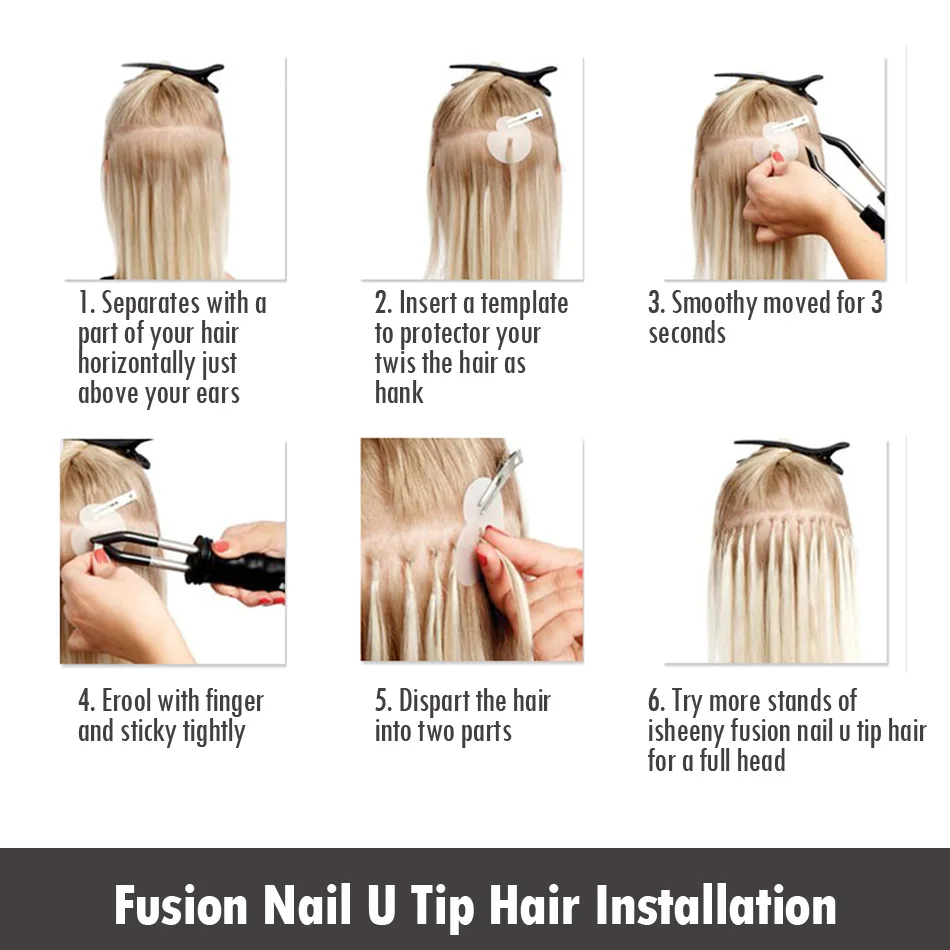 1. Separates with a part of your hair horizontally just above your ears

2. Insert a template to protector your twis the hair as hank

3. Smoothy moved for 3 seconds

4. Erool with finger and sticky tightly

5. Dispart the hair into two parts

6. Try more stands of isheeny fusion nail u tip hair for a full head

Fusion Nail U Tip Hair Installation