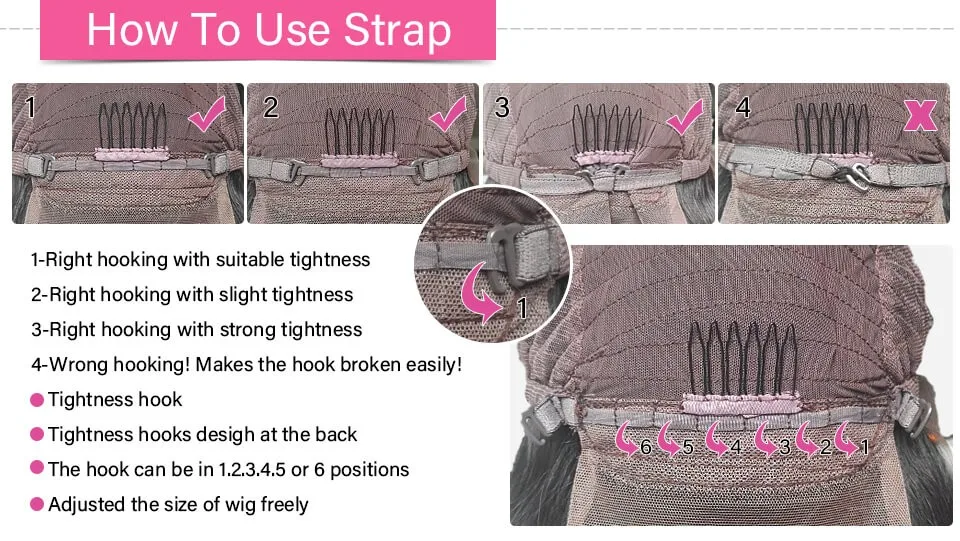 How To Use Strap

1

2

3

4

1-Right hooking with suitable tightness

2-Right hooking with slight tightness

3-Right hooking with strong tightness

4-Wrong hooking! Makes the hook broken easily!

Tightness hook

Tightness hooks desigh at the back

The hook can be in 1.2.3.4.5 or 6 positions

Adjusted the size of wig freely

1

6 5 4 3 2 1