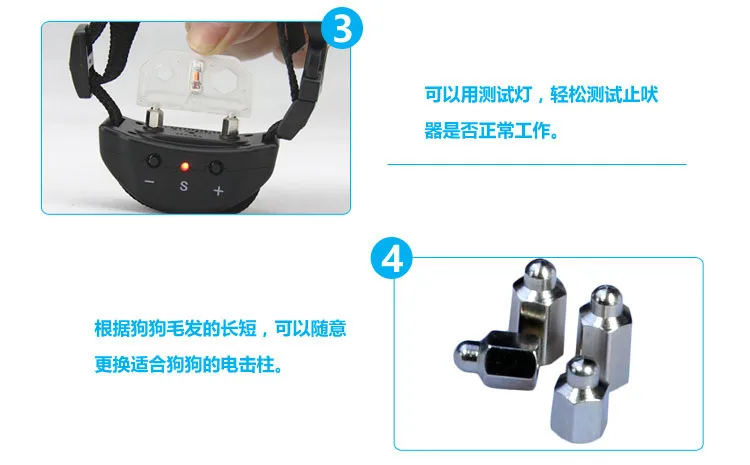 3

− S +

可以用测试灯，轻松测试止吠器是否正常工作。

4

根据狗狗毛发的长短，可以随意更换适合狗狗的电击柱。