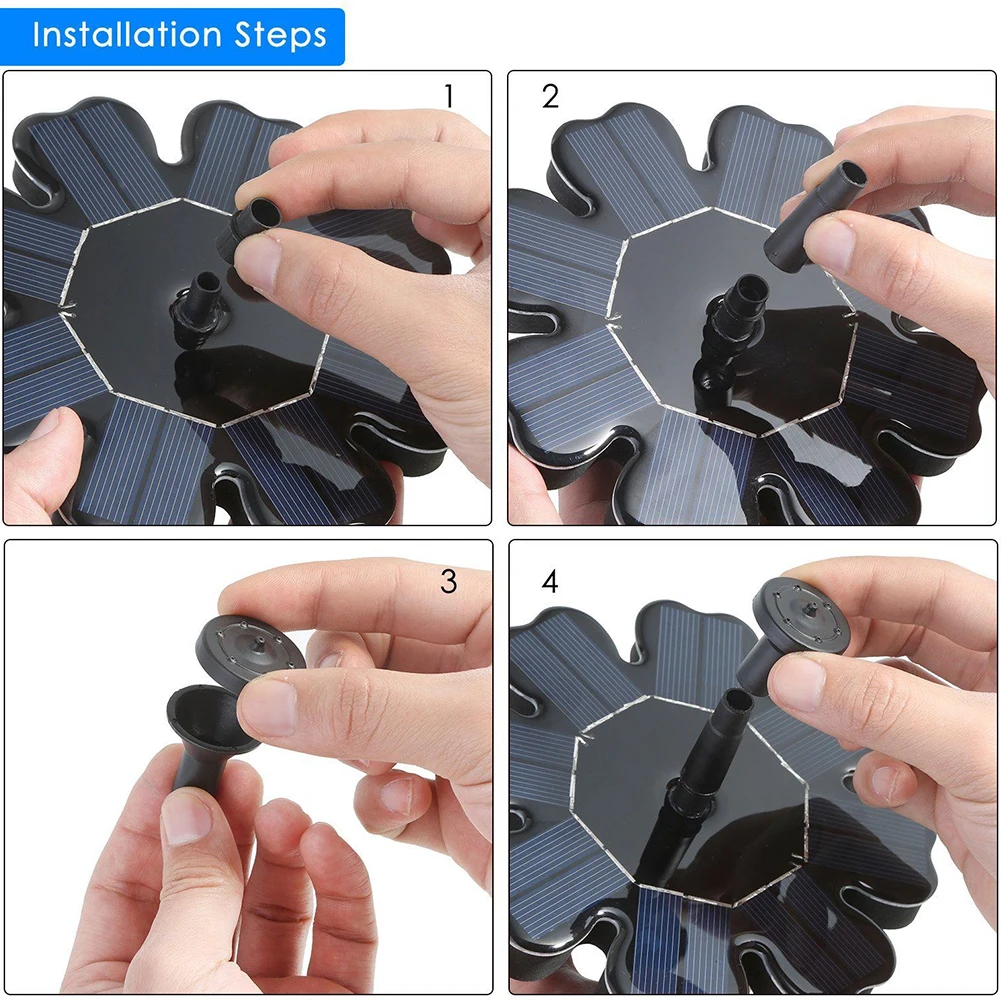 Installation Steps

1

2

3

4