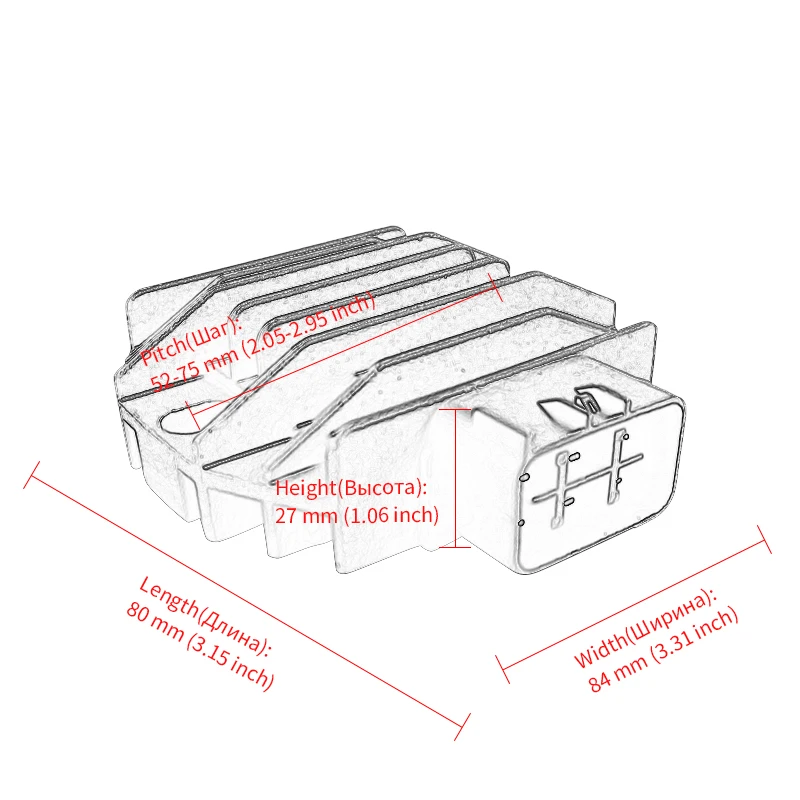 Pitch(Шаг): 52-75 mm (2.05-2.95 inch)

Height(Высота): 27 mm (1.06 inch)

Length(Длина): 80 mm (3.15 inch)

Width(Ширина): 84 mm (3.31 inch)