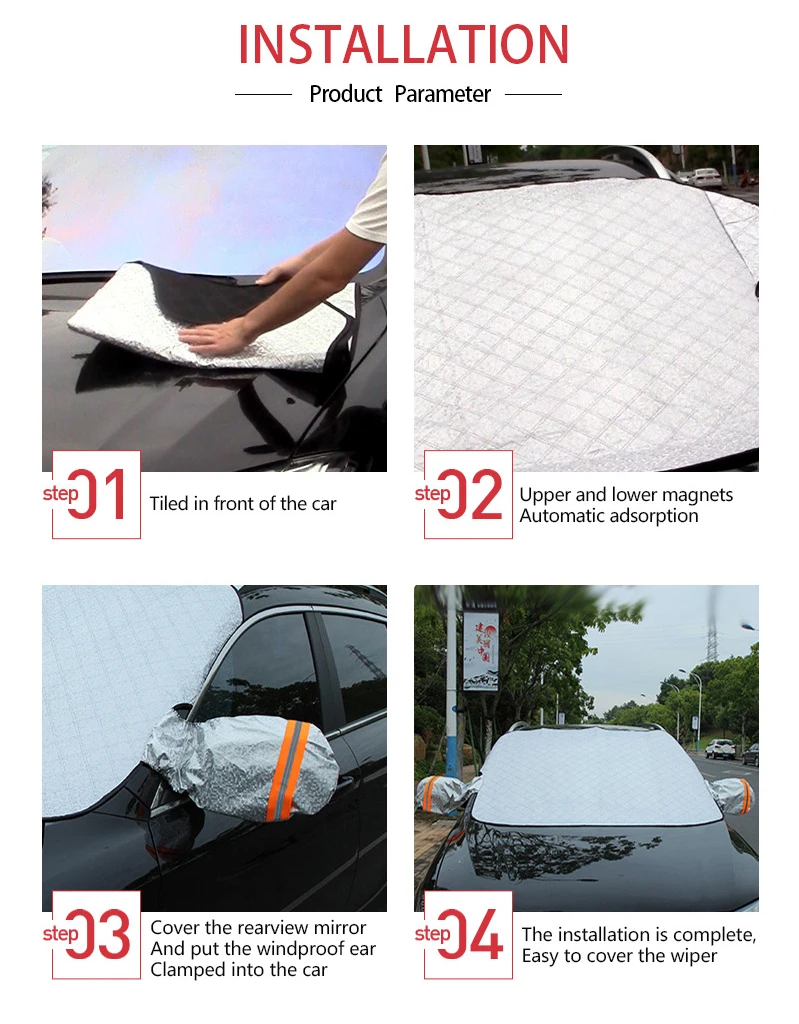 INSTALLATION

Product Parameter

step 01 Tiled in front of the car

step 02 Upper and lower magnets Automatic adsorption

step 03 Cover the rearview mirror And put the windproof ear Clamped into the car

step 04 The installation is complete, Easy to cover the wiper