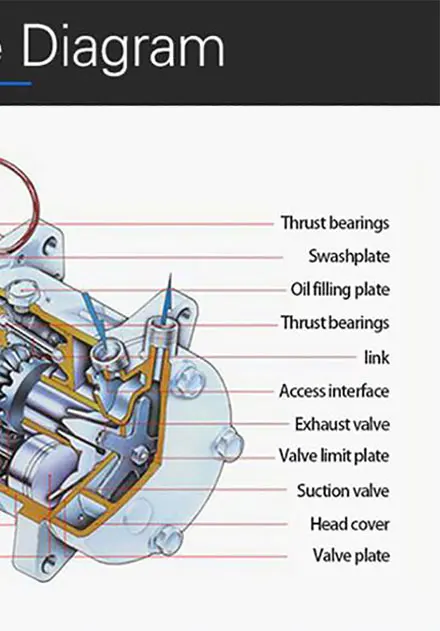 e Diagram

Thrust bearings
Swashplate
Oil filling plate
Thrust bearings
link
Access interface
Exhaust valve
Valve limit plate
Suction valve
Head cover
Valve plate