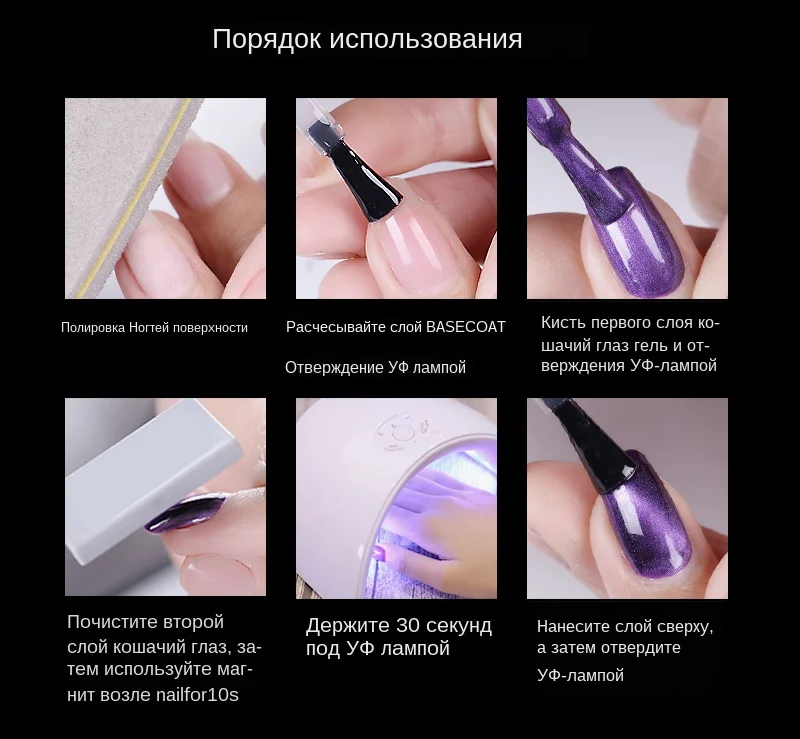 Порядок использования

Полировка Ногтей поверхности

Расчесывайте слой BASECOAT

Отверждение УФ лампой

Кисть первого слоя кошачий глаз гель и отверждения УФ-лампой

Почистите второй слой кошачий глаз, затем используйте магнит возле nailfor10s

Держите 30 секунд под УФ лампой

Нанесите слой сверху, а затем отвердите

УФ-лампой