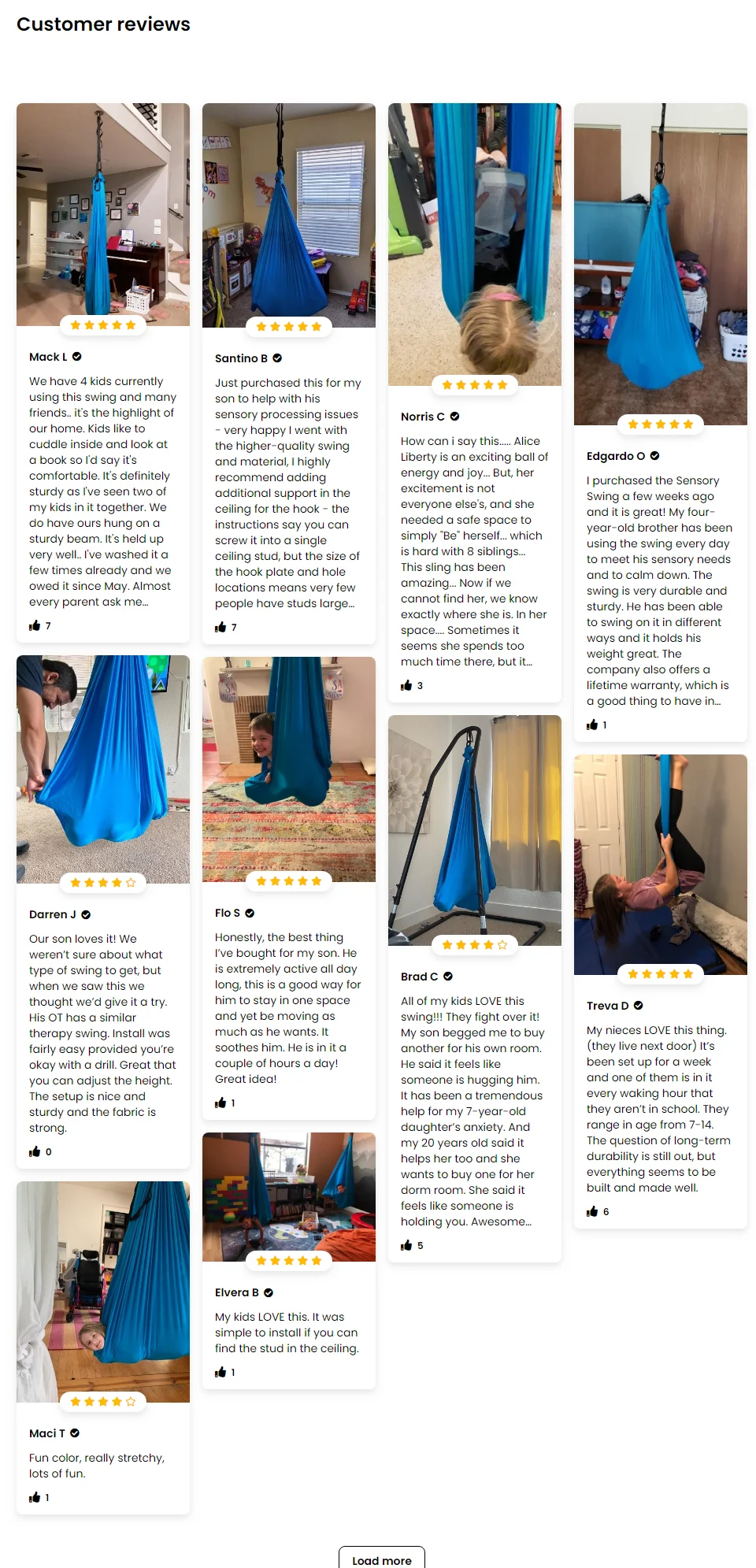 Customer reviews

Mack L

We have 4 kids currently using this swing and many friends.. it's the highlight of our home. Kids like to cuddle inside and look at a book so I'd say it's comfortable. It's definitely sturdy as I've seen two of my kids in it together. We do have ours hung on a sturdy beam. It's held up very well.. I've washed it a few times already and we owed it since May. Almost every parent ask me...

7

Darren J

Our son loves it! We weren't sure about what type of swing to get, but when we saw this we thought we'd give it a try. His OT has a similar therapy swing. Install was fairly easy provided you're okay with a drill. Great that you can adjust the height. The setup is nice and sturdy and the fabric is strong.

0

Maci T

Fun color, really stretchy, lots of fun.

1

Santino B

Just purchased this for my son to help with his sensory processing issues - very happy I went with the higher-quality swing and material, I highly recommend adding additional support in the ceiling for the hook - the instructions say you can screw it into a single ceiling stud, but the size of the hook plate and hole locations means very few people have studs large...

7

Flo S

Honestly, the best thing I've bought for my son. He is extremely active all day long, this is a good way for him to stay in one space and yet be moving as much as he wants. It soothes him. He is in it a couple of hours a day! Great idea!

1

Elvera B

My kids LOVE this. It was simple to install if you can find the stud in the ceiling.

1

Norris C

How can i say this..... Alice Liberty is an exciting ball of energy and joy... But, her excitement is not everyone else's, and she needed a safe space to simply "Be" herself... which is hard with 8 siblings... This sling has been amazing... Now if we cannot find her, we know exactly where she is. In her space.... Sometimes it seems she spends too much time there, but it...

3

Brad C

All of my kids LOVE this swing!!! They fight over it! My son begged me to buy another for his own room. He said it feels like someone is hugging him. It has been a tremendous help for my 7-year-old daughter's anxiety. And my 20 years old said it helps her too and she wants to buy one for her dorm room. She said it feels like someone is holding you. Awesome...

5

Edgardo O

I purchased the Sensory Swing a few weeks ago and it is great! My four-year-old brother has been using the swing every day to meet his sensory needs and to calm down. The swing is very durable and sturdy. He has been able to swing on it in different ways and it holds his weight great. The company also offers a lifetime warranty, which is a good thing to have in...

1

Treva D

My nieces LOVE this thing. (they live next door) It's been set up for a week and one of them is in it every waking hour that they aren't in school. They range in age from 7-14. The question of long-term durability is still out, but everything seems to be built and made well.

6

Load more