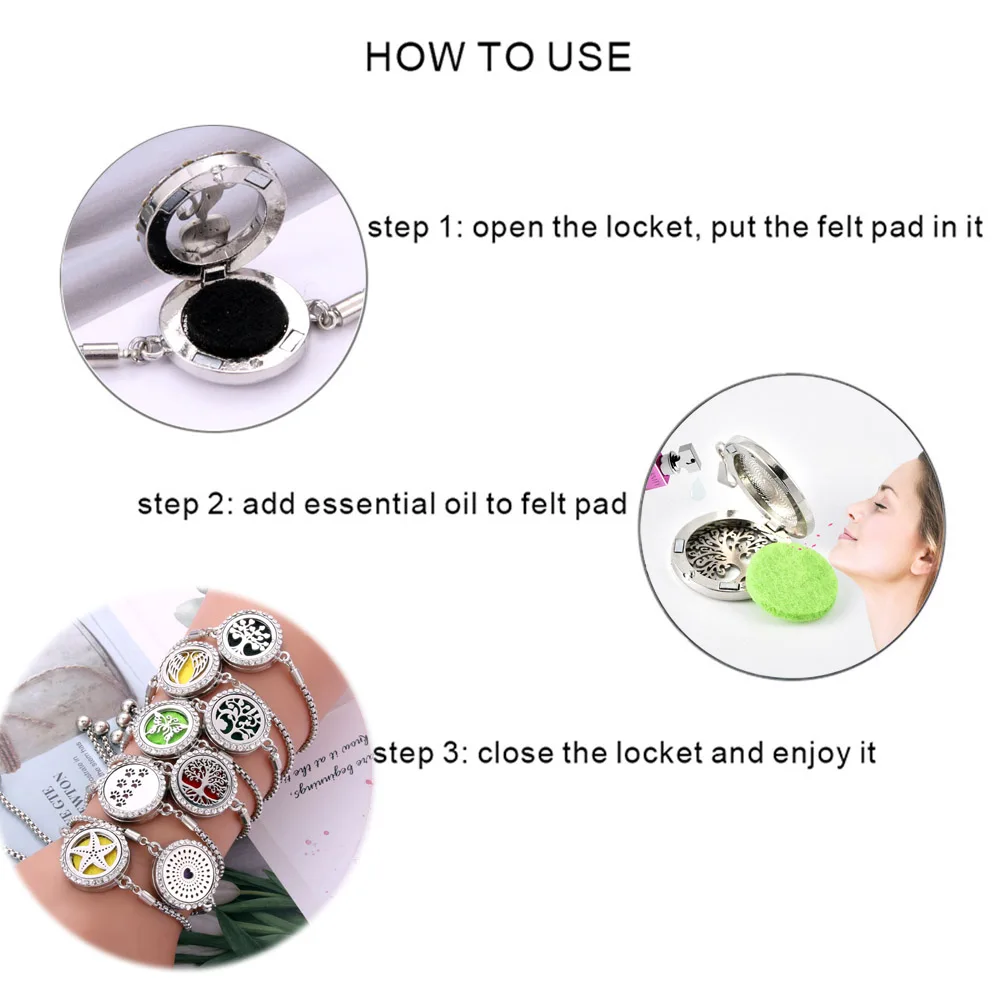 HOW TO USE

step 1: open the locket, put the felt pad in it

step 2: add essential oil to felt pad

step 3: close the locket and enjoy it