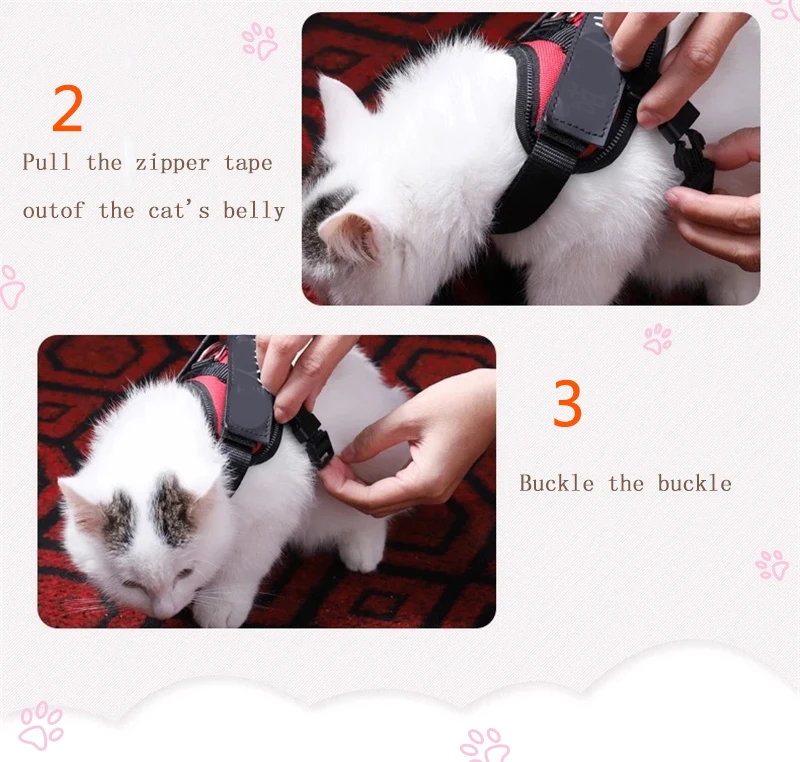 2

Pull the zipper tape outof the cat's belly

3

Buckle the buckle