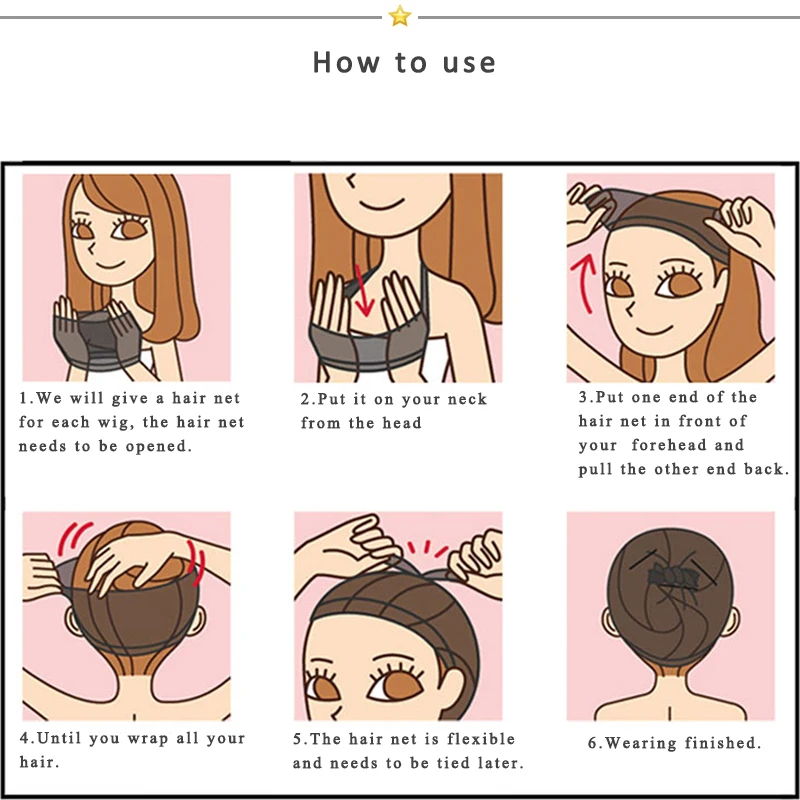 How to use

1.We will give a hair net for each wig, the hair net needs to be opened.

2.Put it on your neck from the head

3.Put one end of the hair net in front of your forehead and pull the other end back.

4.Until you wrap all your hair.

5.The hair net is flexible and needs to be tied later.

6.Wearing finished.