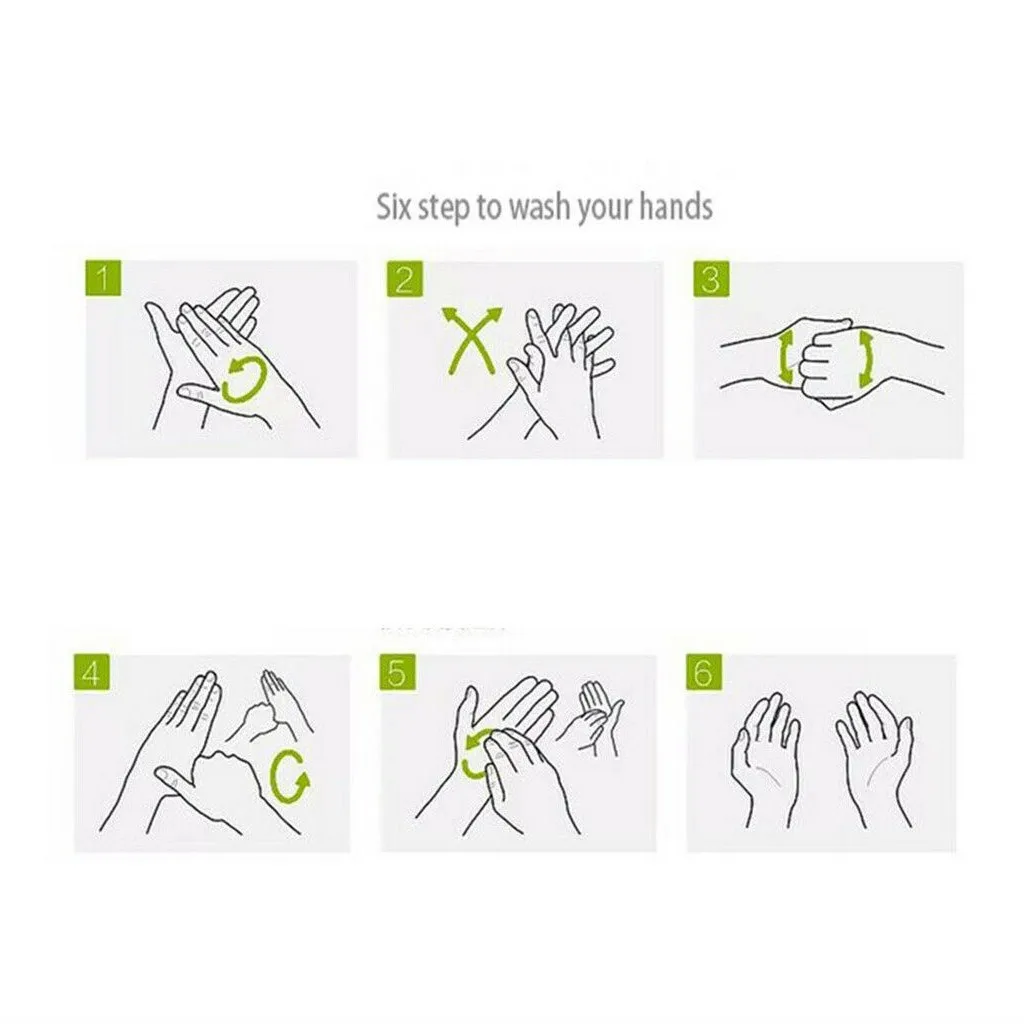 Six step to wash your hands

1

2

3

4

5

6