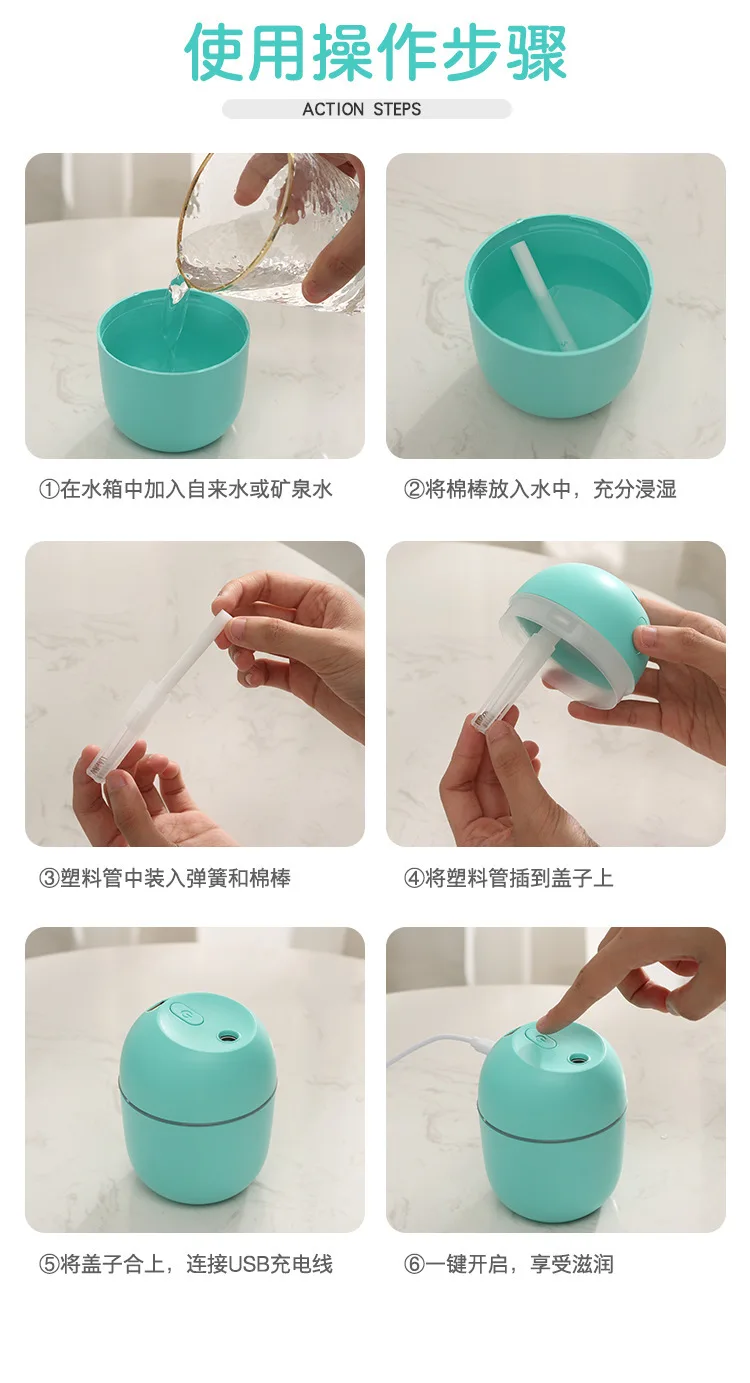 使用操作步骤

ACTION STEPS

①在水箱中加入自来水或矿泉水

②将棉棒放入水中，充分浸湿

③塑料管中装入弹簧和棉棒

④将塑料管插到盖子上

⑤将盖子合上，连接USB充电线

⑥一键开启，享受滋润