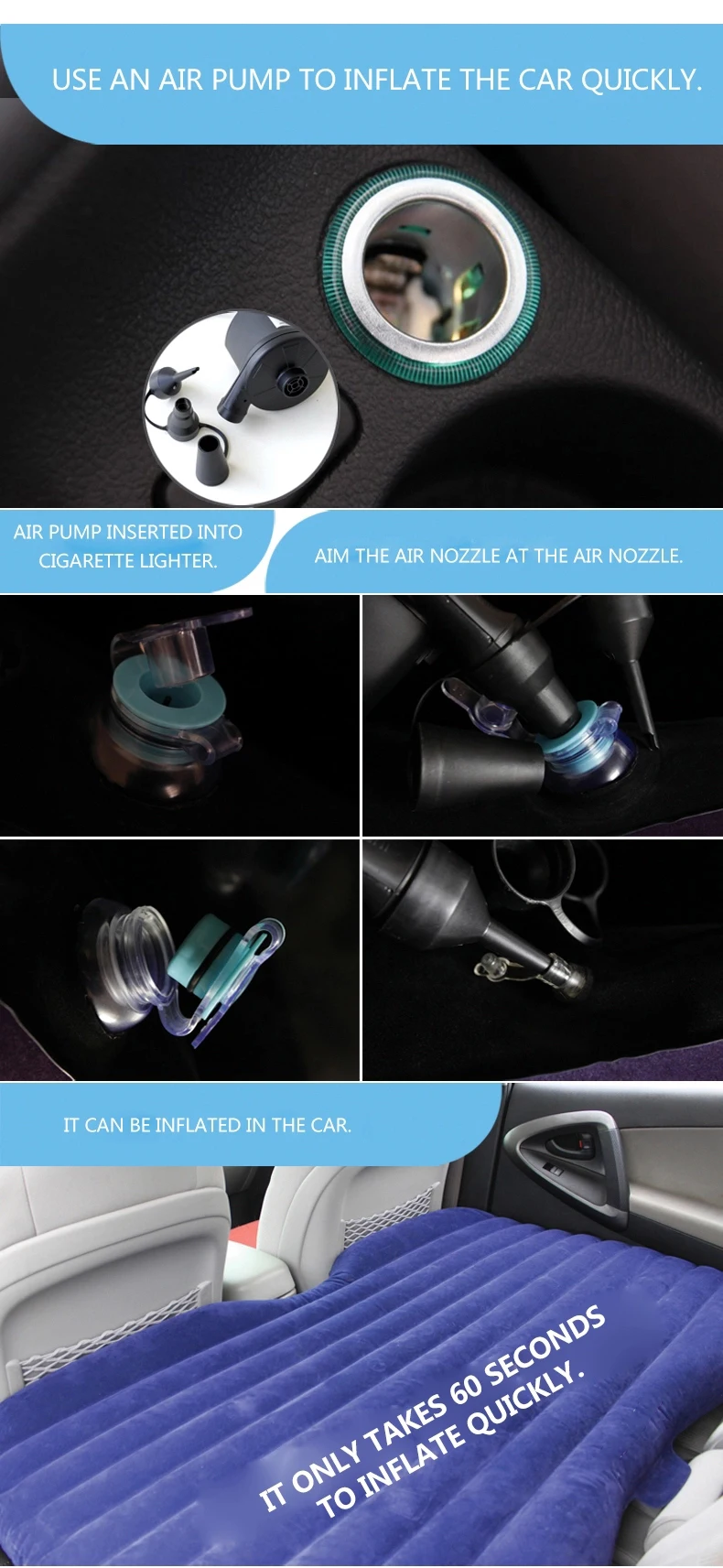 USE AN AIR PUMP TO INFLATE THE CAR QUICKLY.

AIR PUMP INSERTED INTO CIGARETTE LIGHTER.

AIM THE AIR NOZZLE AT THE AIR NOZZLE.

IT CAN BE INFLATED IN THE CAR.

IT ONLY TAKES 60 SECONDS TO INFLATE QUICKLY.