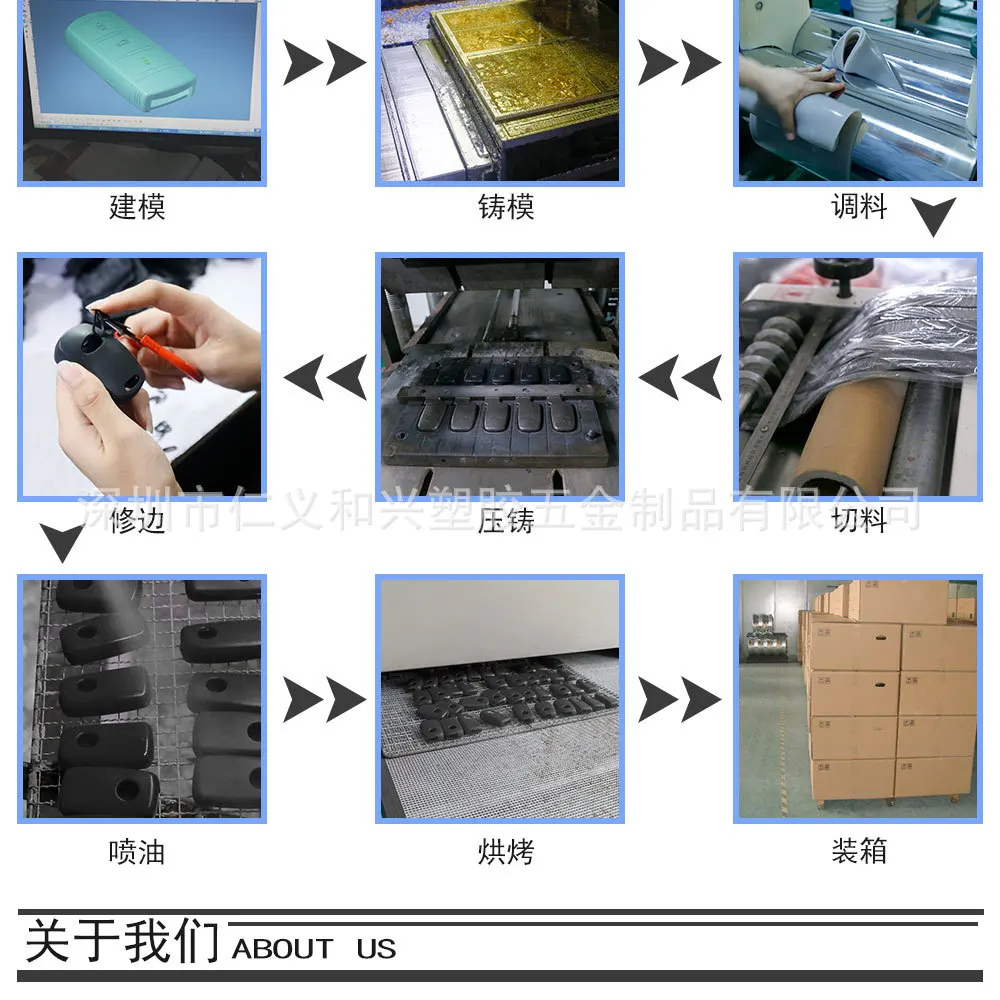 建模

铸模

调料

修边

压铸

切料

喷油

烘烤

装箱

关于我们 ABOUT US

深圳市仁义和兴塑胶五金制品有限公司