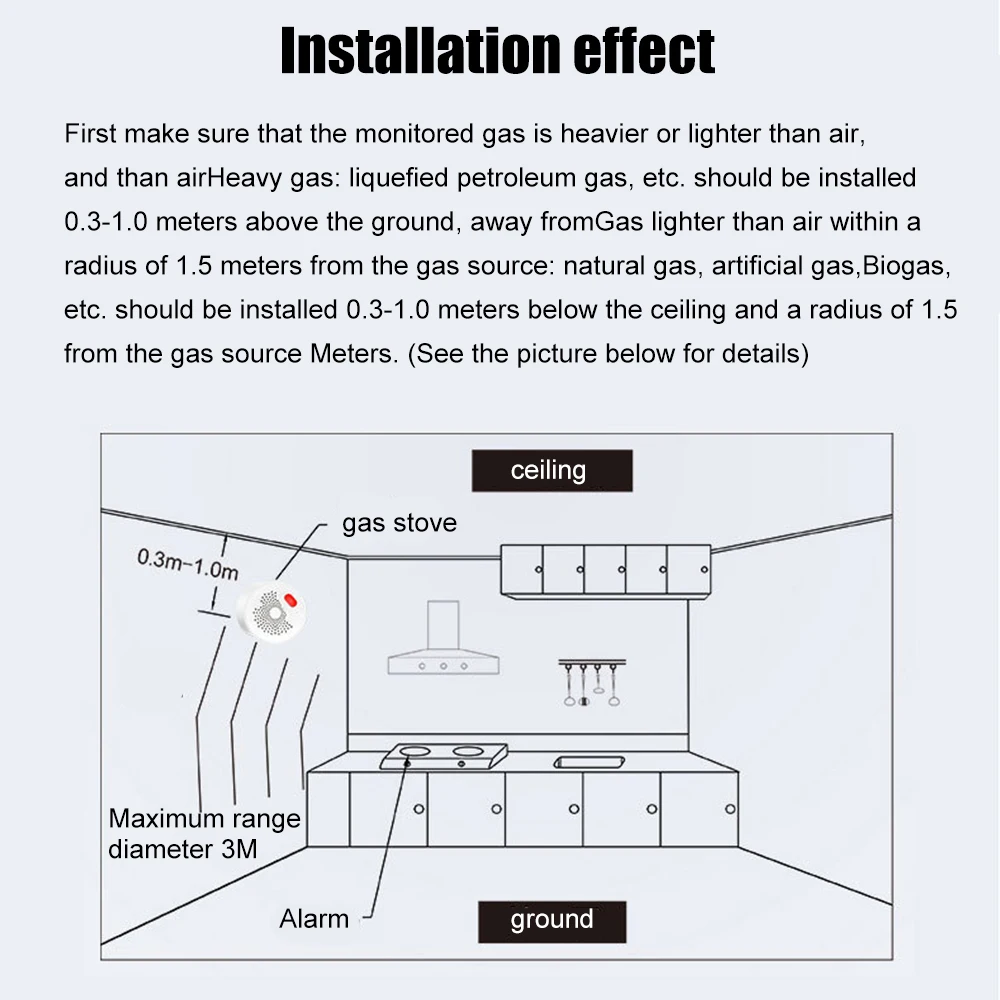 Installation effect

First make sure that the monitored gas is heavier or lighter than air, and than airHeavy gas: liquefied petroleum gas, etc. should be installed 0.3-1.0 meters above the ground, away fromGas lighter than air within a radius of 1.5 meters from the gas source: natural gas, artificial gas,Biogas, etc. should be installed 0.3-1.0 meters below the ceiling and a radius of 1.5 from the gas source Meters. (See the picture below for details)

ceiling

gas stove

0.3m–1.0m

Maximum range diameter 3M

Alarm

ground