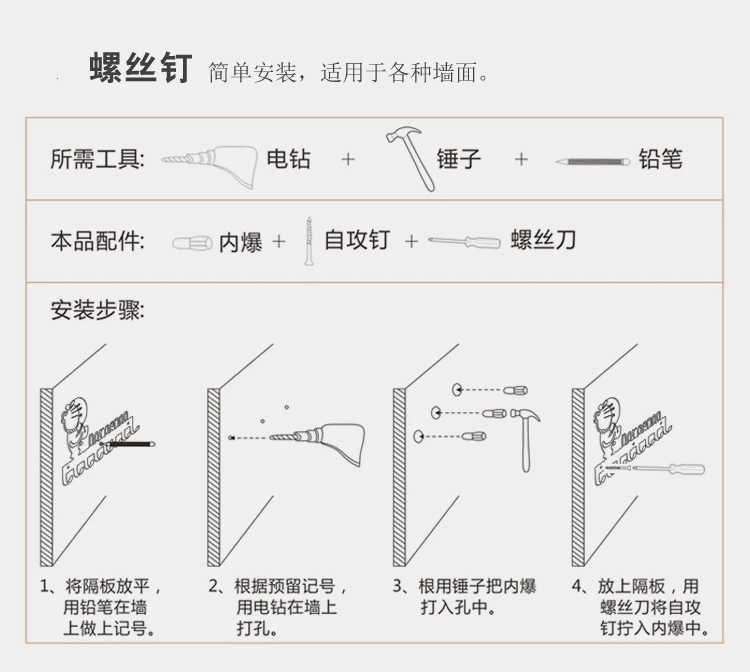 螺丝钉 简单安装，适用于各种墙面。

所需工具: 电钻 + 锤子 + 铅笔

本品配件: 内爆 + 自攻钉 + 螺丝刀

安装步骤:

1、将隔板放平，用铅笔在墙上做上记号。

2、根据预留记号，用电钻在墙上打孔。

3、根用锤子把内爆打入孔中。

4、放上隔板，用螺丝刀将自攻钉拧入内爆中。