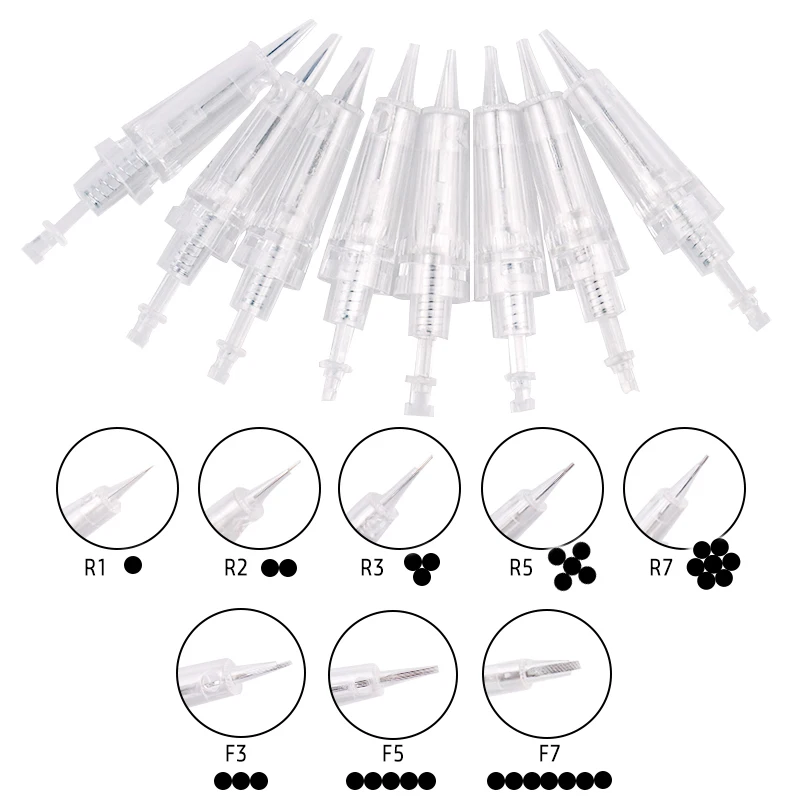 R1

R2

R3

R5

R7

F3

F5

F7