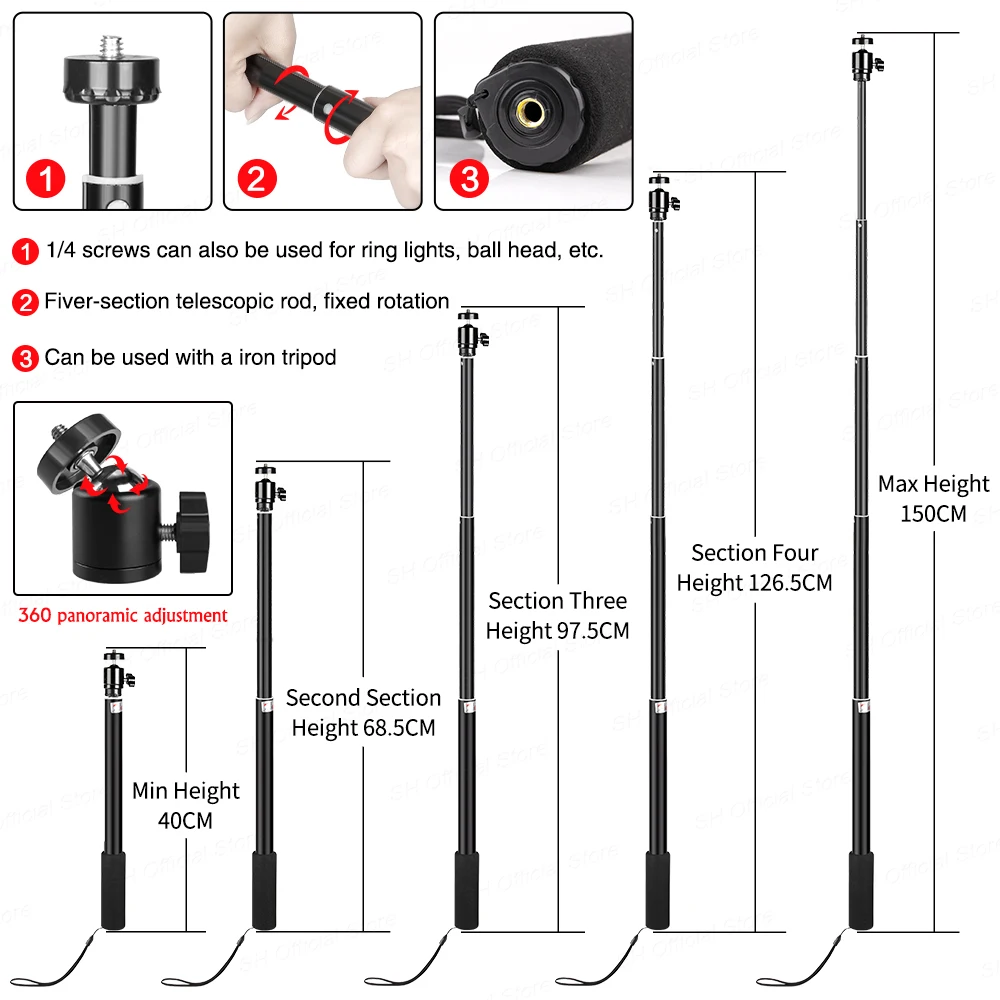 1

2

3

1 1/4 screws can also be used for ring lights, ball head, etc.

2 Fiver-section telescopic rod, fixed rotation

3 Can be used with a iron tripod

360 panoramic adjustment

Min Height 40CM

Second Section Height 68.5CM

Section Three Height 97.5CM

Section Four Height 126.5CM

Max Height 150CM

SH Official Store