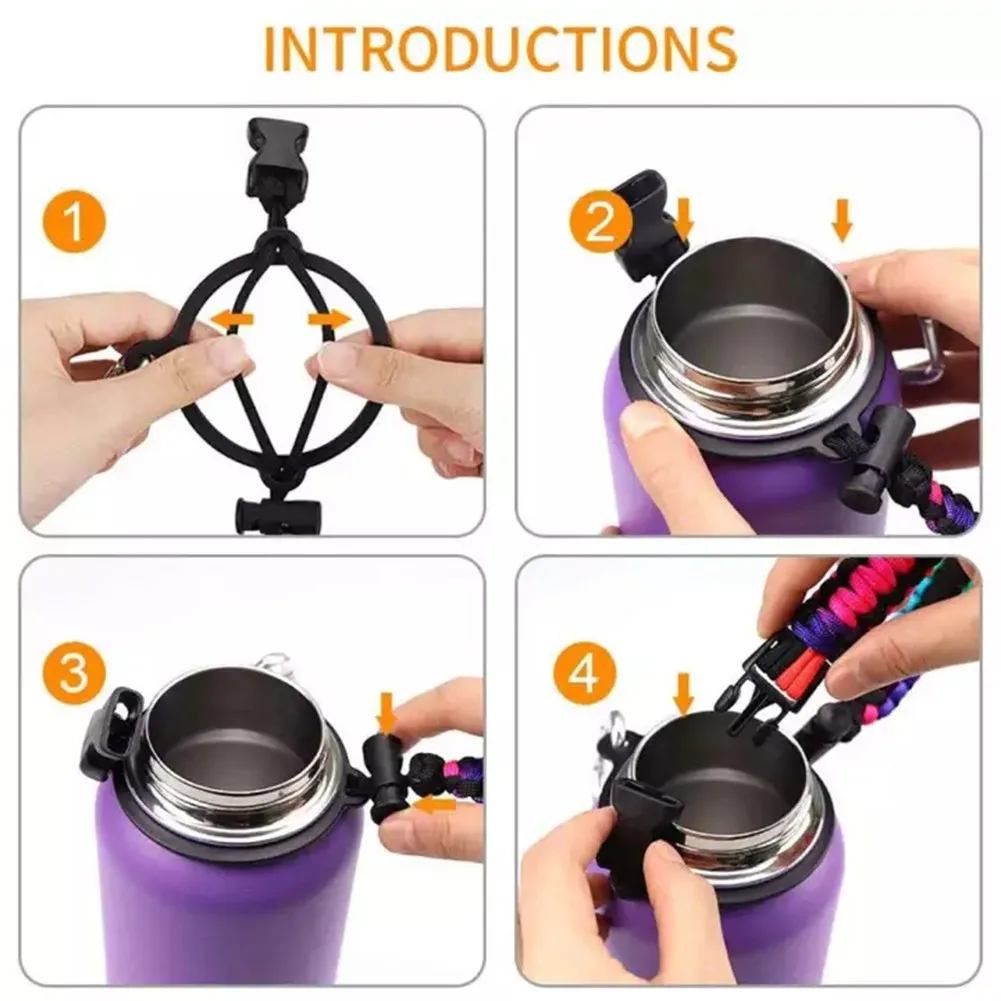 INTRODUCTIONS

1

2

3

4