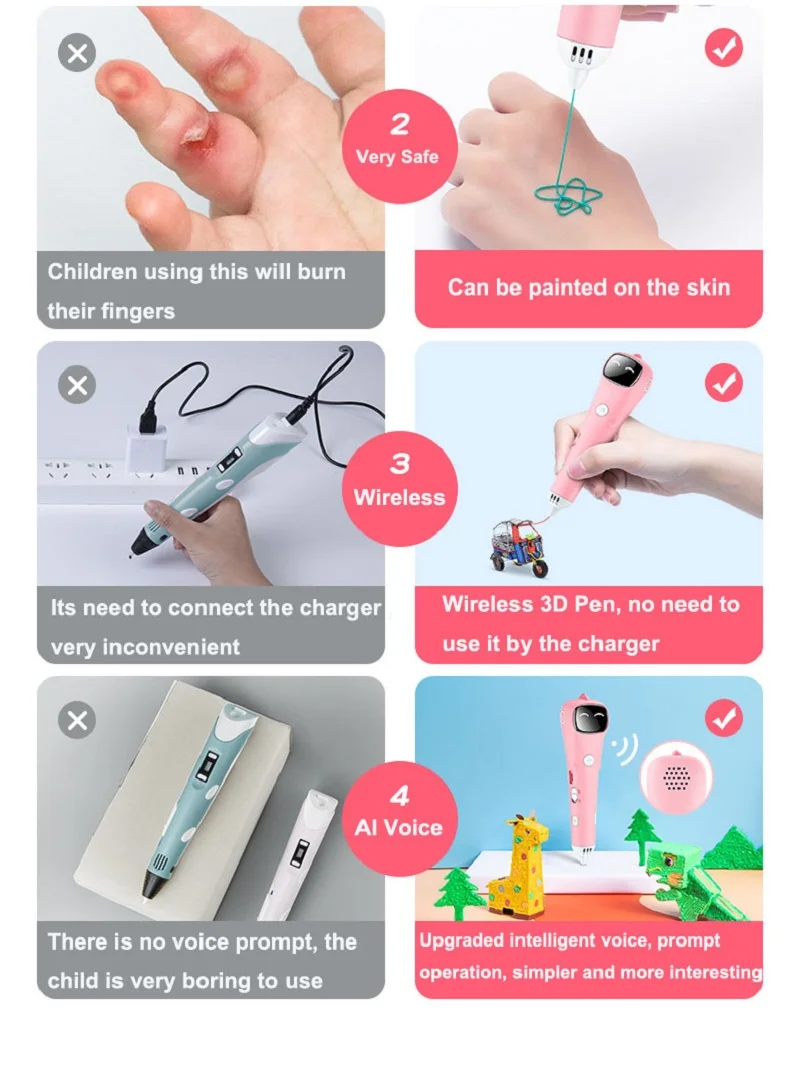 2
Very Safe

Children using this will burn their fingers

Can be painted on the skin

3
Wireless

Its need to connect the charger very inconvenient

Wireless 3D Pen, no need to use it by the charger

4
AI Voice

There is no voice prompt, the child is very boring to use

Upgraded intelligent voice, prompt operation, simpler and more interesting