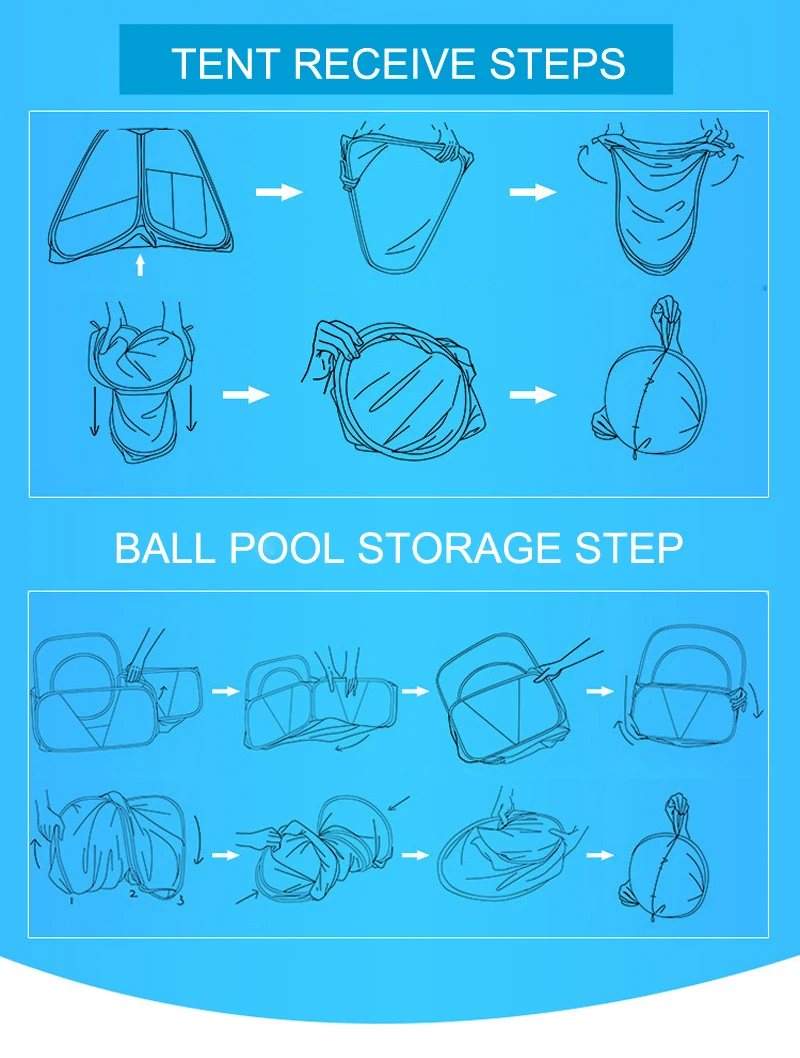 TENT RECEIVE STEPS

BALL POOL STORAGE STEP

1 2 3