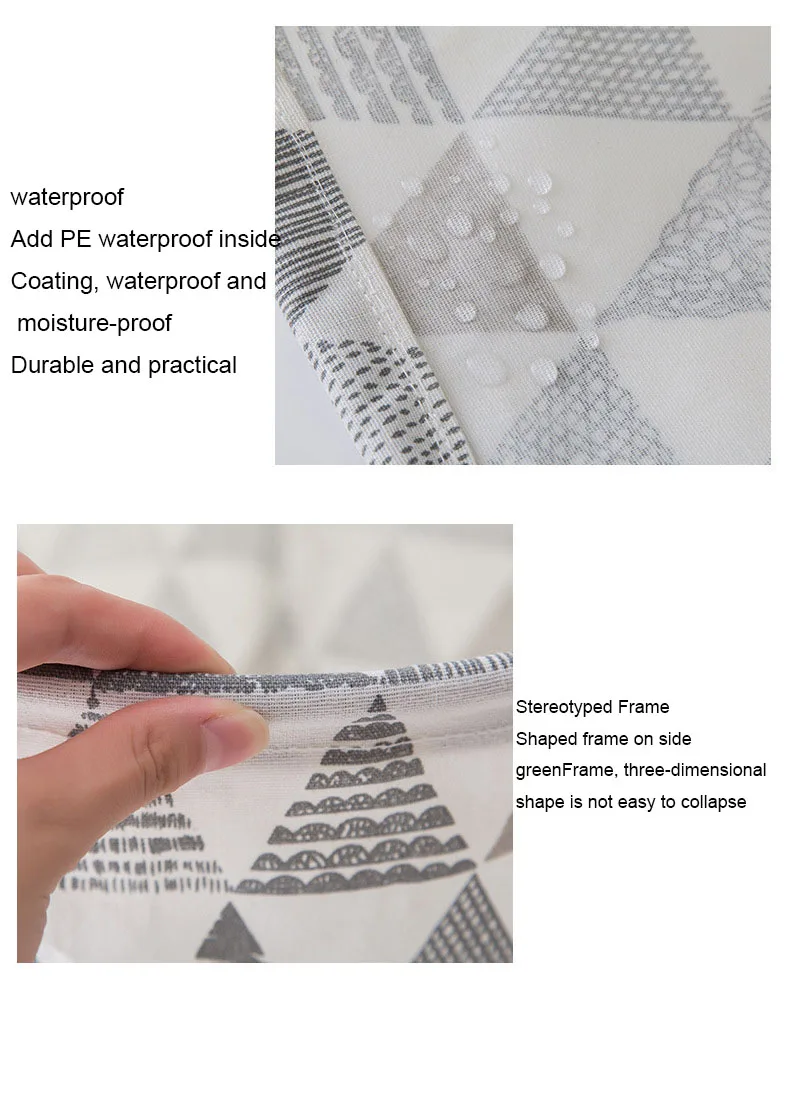 waterproof
Add PE waterproof inside
Coating, waterproof and
moisture-proof
Durable and practical

Stereotyped Frame
Shaped frame on side
greenFrame, three-dimensional
shape is not easy to collapse