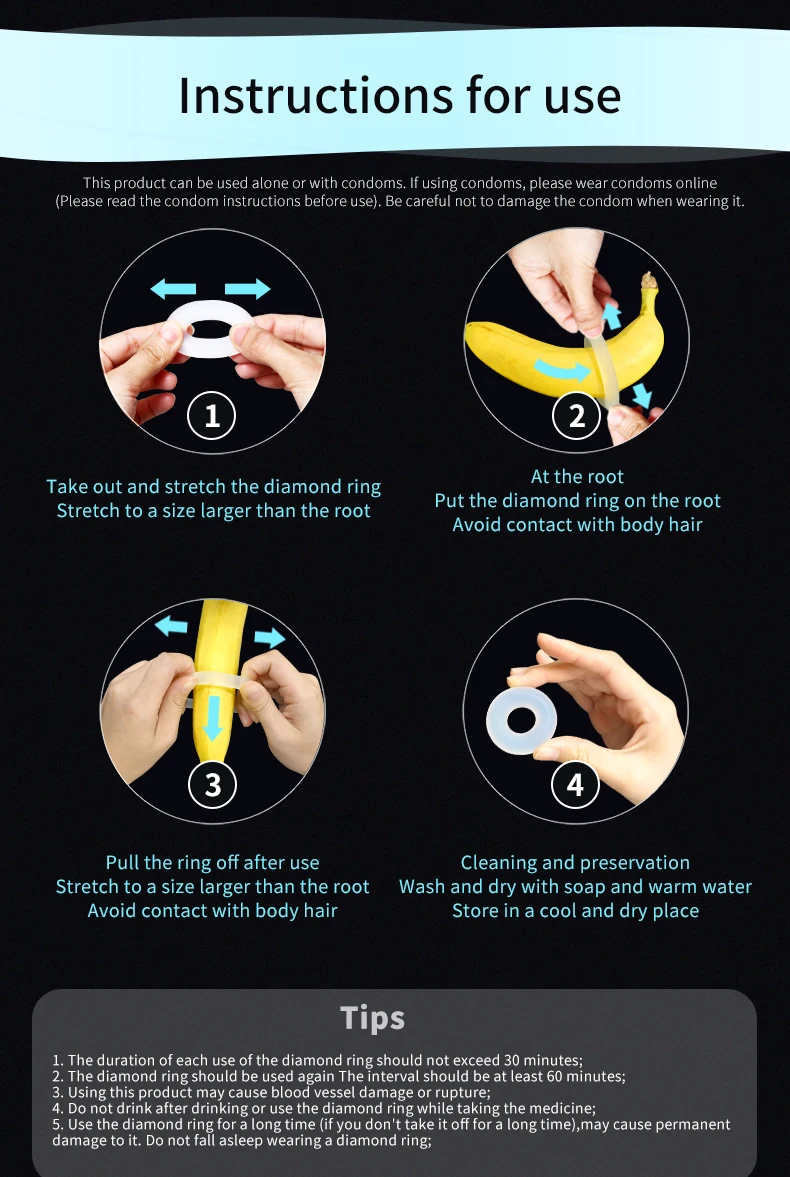 Instructions for use

This product can be used alone or with condoms. If using condoms, please wear condoms online (Please read the condom instructions before use). Be careful not to damage the condom when wearing it.

1

Take out and stretch the diamond ring
Stretch to a size larger than the root

2

At the root
Put the diamond ring on the root
Avoid contact with body hair

3

Pull the ring off after use
Stretch to a size larger than the root
Avoid contact with body hair

4

Cleaning and preservation
Wash and dry with soap and warm water
Store in a cool and dry place

Tips

1. The duration of each use of the diamond ring should not exceed 30 minutes;
2. The diamond ring should be used again The interval should be at least 60 minutes;
3. Using this product may cause blood vessel damage or rupture;
4. Do not drink after drinking or use the diamond ring while taking the medicine;
5. Use the diamond ring for a long time (if you don't take it off for a long time),may cause permanent damage to it. Do not fall asleep wearing a diamond ring;