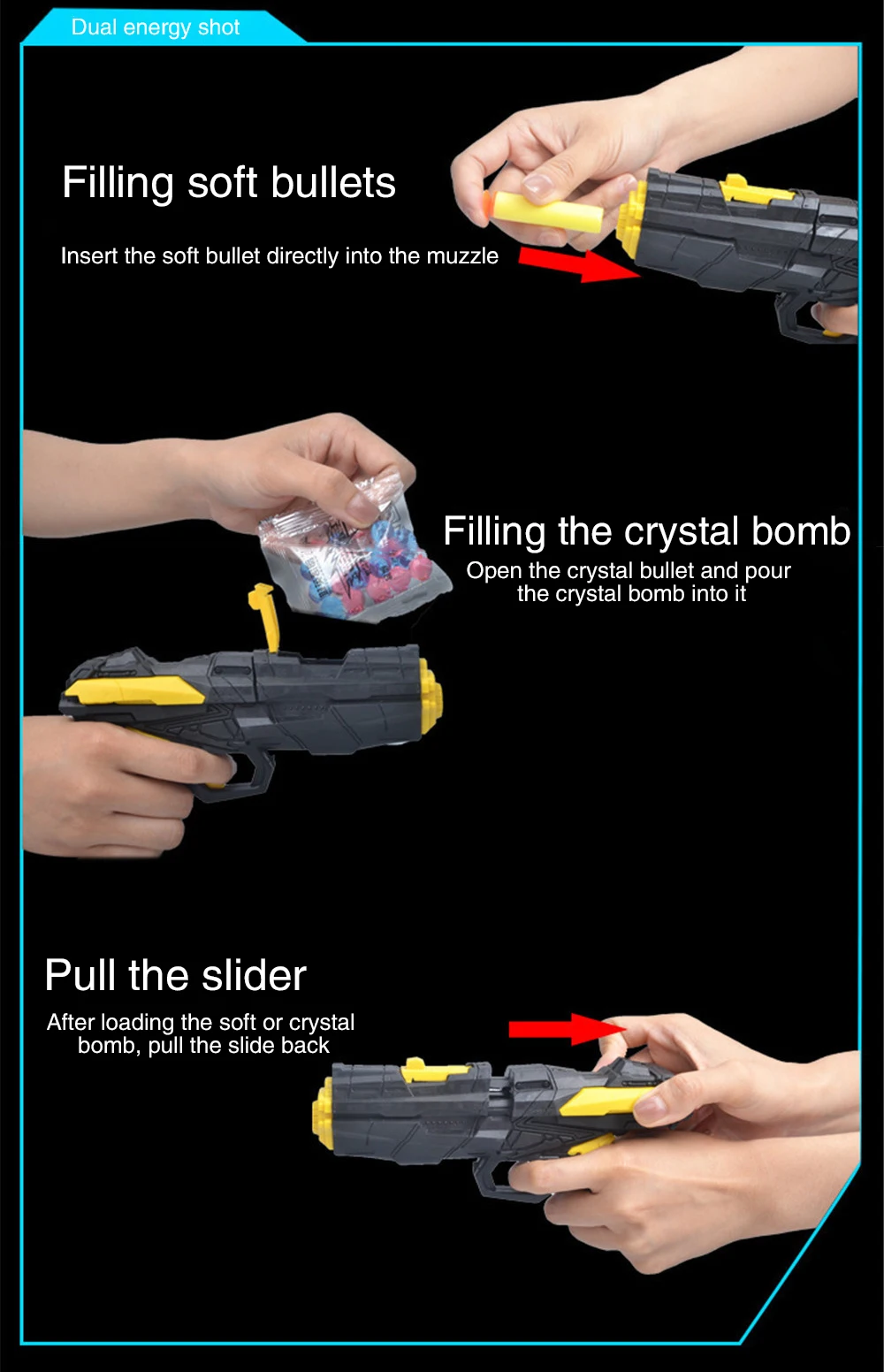 Dual energy shot

Filling soft bullets

Insert the soft bullet directly into the muzzle

Filling the crystal bomb

Open the crystal bullet and pour the crystal bomb into it

Pull the slider

After loading the soft or crystal bomb, pull the slide back