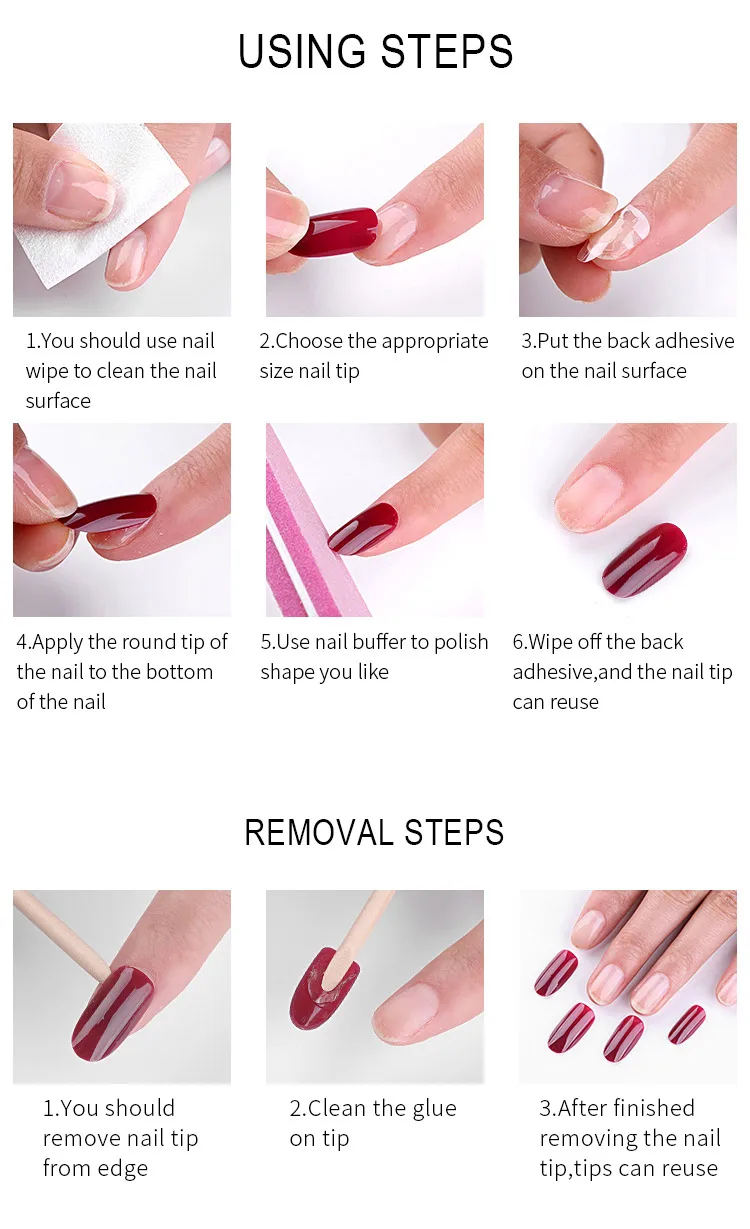 USING STEPS

1.You should use nail wipe to clean the nail surface

2.Choose the appropriate size nail tip

3.Put the back adhesive on the nail surface

4.Apply the round tip of the nail to the bottom of the nail

5.Use nail buffer to polish shape you like

6.Wipe off the back adhesive,and the nail tip can reuse

REMOVAL STEPS

1.You should remove nail tip from edge

2.Clean the glue on tip

3.After finished removing the nail tip,tips can reuse