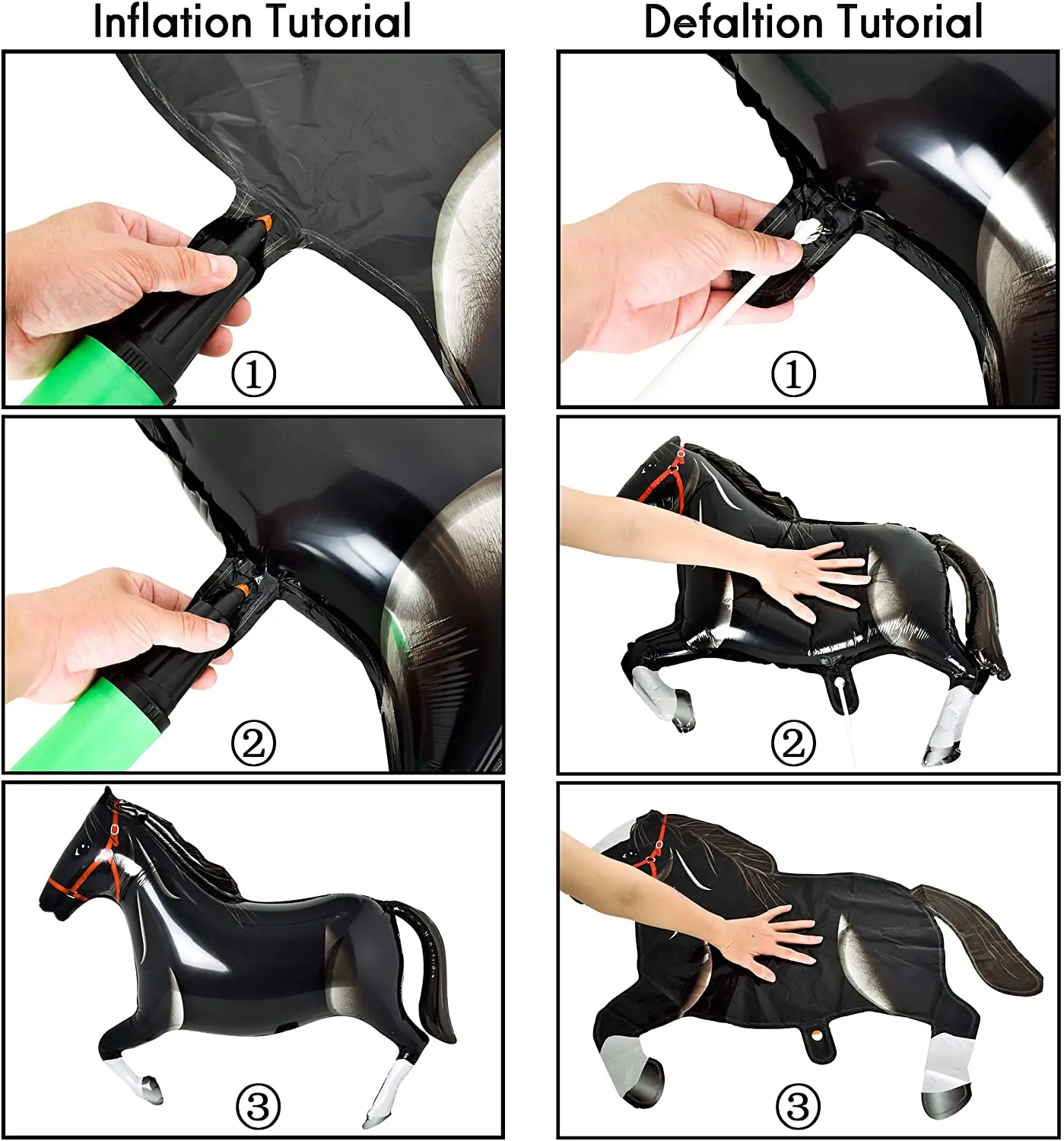 Inflation Tutorial

①

②

③

Defaltion Tutorial

①

②

③