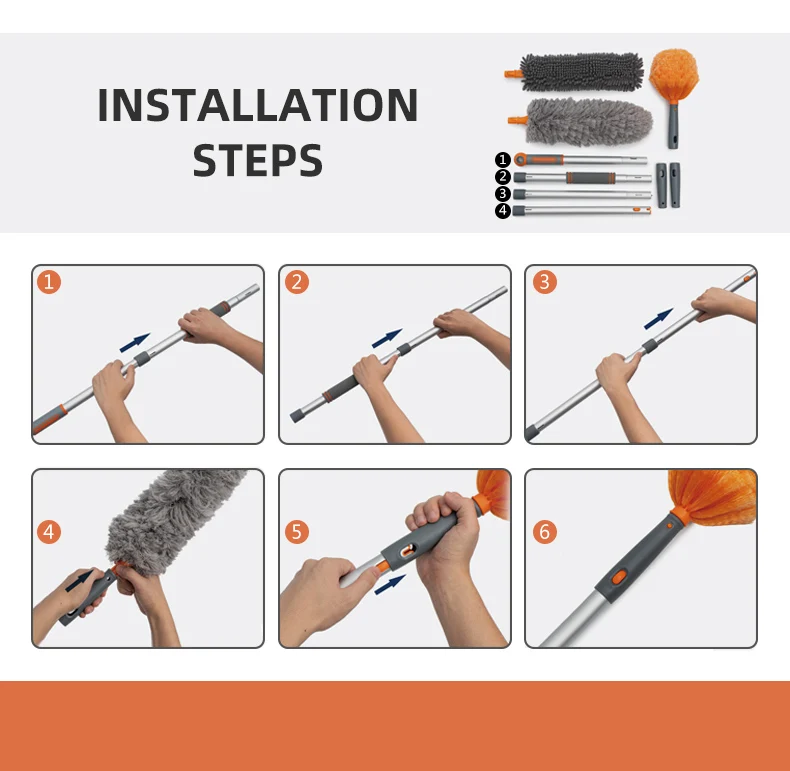 INSTALLATION STEPS

1
2
3
4

1
2
3
4
5
6