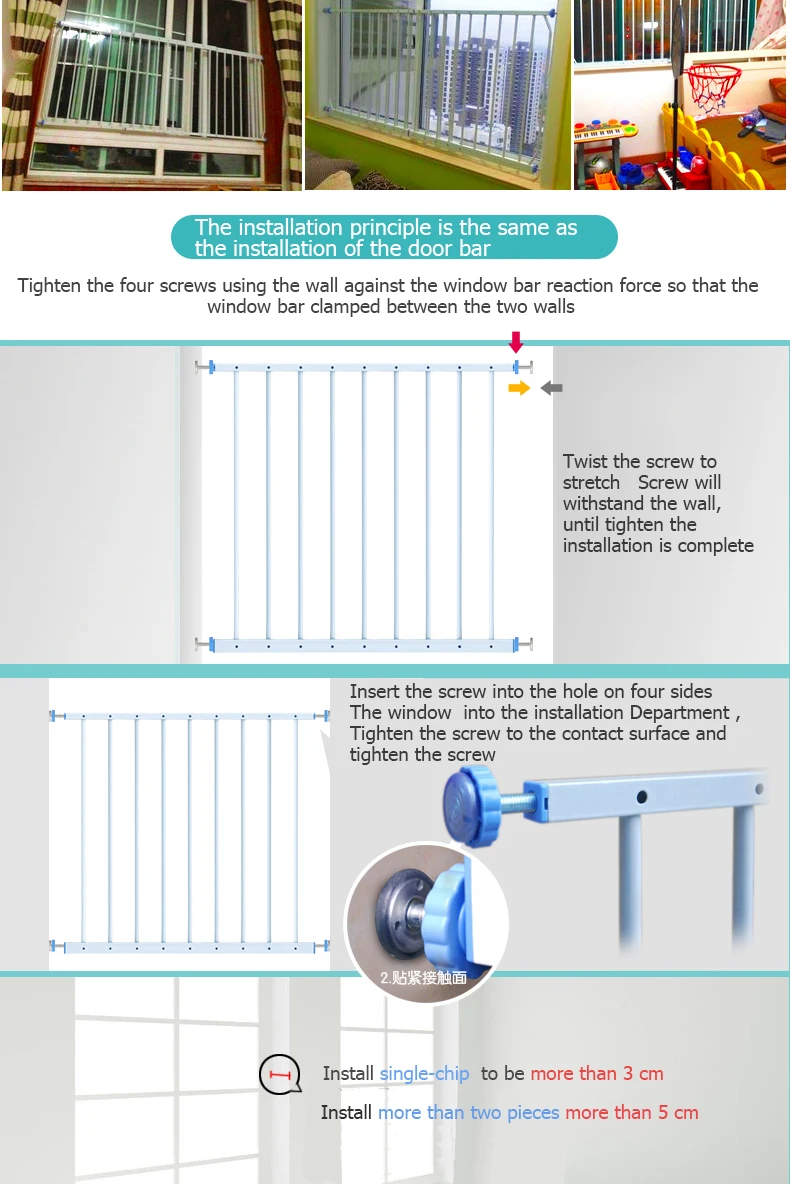 The installation principle is the same as the installation of the door bar

Tighten the four screws using the wall against the window bar reaction force so that the window bar clamped between the two walls

Twist the screw to stretch Screw will withstand the wall, until tighten the installation is complete

Insert the screw into the hole on four sides The window into the installation Department , Tighten the screw to the contact surface and tighten the screw

2.贴紧接触面

Install single-chip to be more than 3 cm

Install more than two pieces more than 5 cm