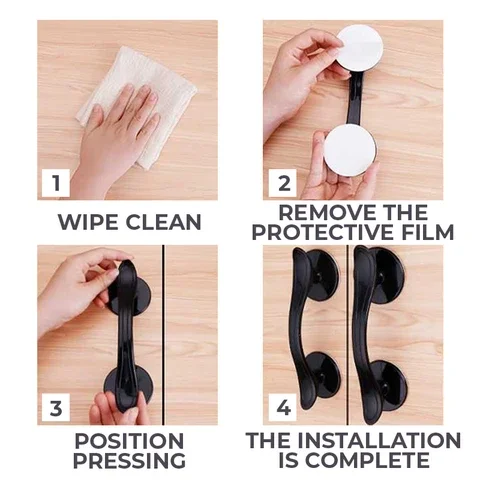 1

WIPE CLEAN

2

REMOVE THE PROTECTIVE FILM

3

POSITION PRESSING

4

THE INSTALLATION IS COMPLETE