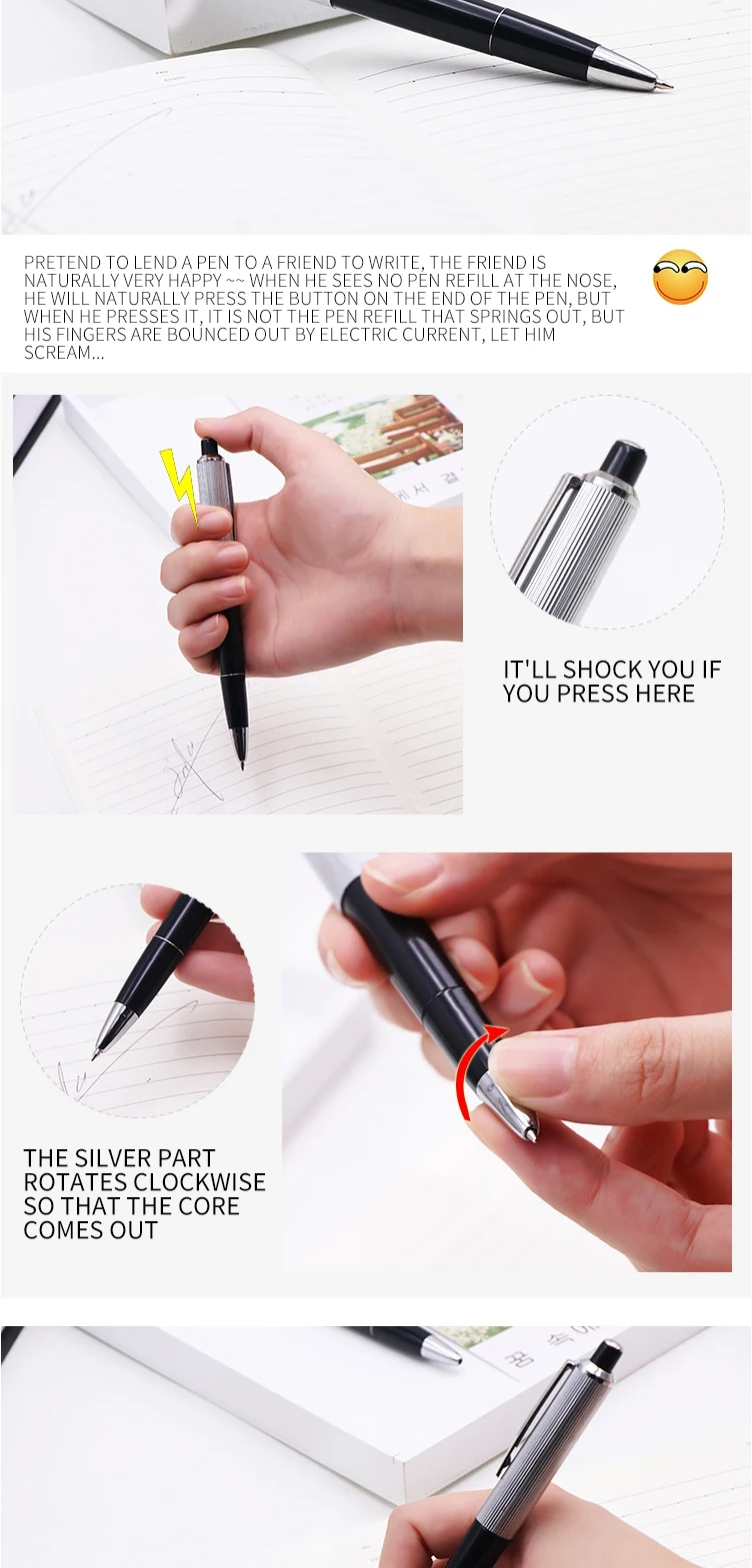 PRETEND TO LEND A PEN TO A FRIEND TO WRITE, THE FRIEND IS NATURALLY VERY HAPPY ~~ WHEN HE SEES NO PEN REFILL AT THE NOSE, HE WILL NATURALLY PRESS THE BUTTON ON THE END OF THE PEN, BUT WHEN HE PRESSES IT, IT IS NOT THE PEN REFILL THAT SPRINGS OUT, BUT HIS FINGERS ARE BOUNCED OUT BY ELECTRIC CURRENT, LET HIM SCREAM...

IT'LL SHOCK YOU IF YOU PRESS HERE

THE SILVER PART ROTATES CLOCKWISE SO THAT THE CORE COMES OUT