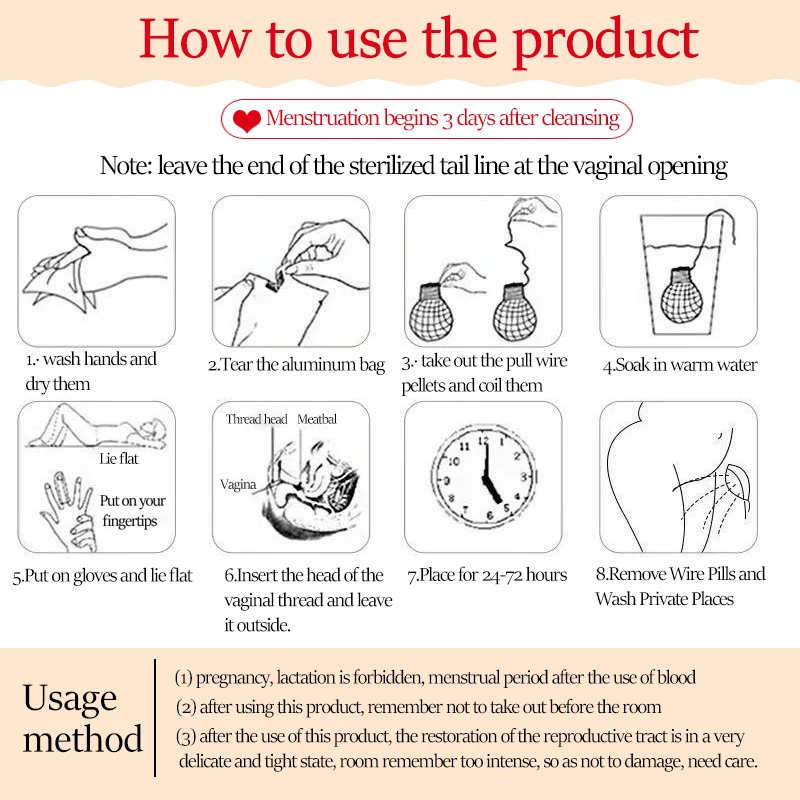 How to use the product

Menstruation begins 3 days after cleansing

Note: leave the end of the sterilized tail line at the vaginal opening

1.· wash hands and dry them

2.Tear the aluminum bag

3.· take out the pull wire pellets and coil them

4.Soak in warm water

Lie flat

Put on your fingertips

5.Put on gloves and lie flat

Thread head

Meatbal

Vagina

6.Insert the head of the vaginal thread and leave it outside.

12 1 2 3 4 5 6 7 8 9 10 11

7.Place for 24-72 hours

8.Remove Wire Pills and Wash Private Places

Usage method

(1) pregnancy, lactation is forbidden, menstrual period after the use of blood

(2) after using this product, remember not to take out before the room

(3) after the use of this product, the restoration of the reproductive tract is in a very delicate and tight state, room remember too intense, so as not to damage, need care.