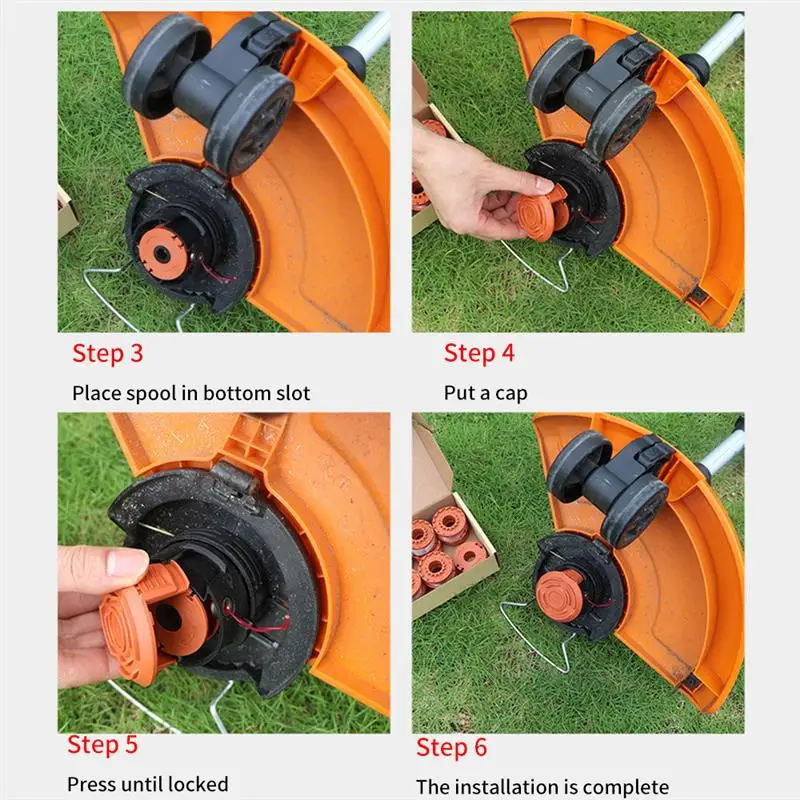 Step 3

Place spool in bottom slot

Step 4

Put a cap

Step 5

Press until locked

Step 6

The installation is complete