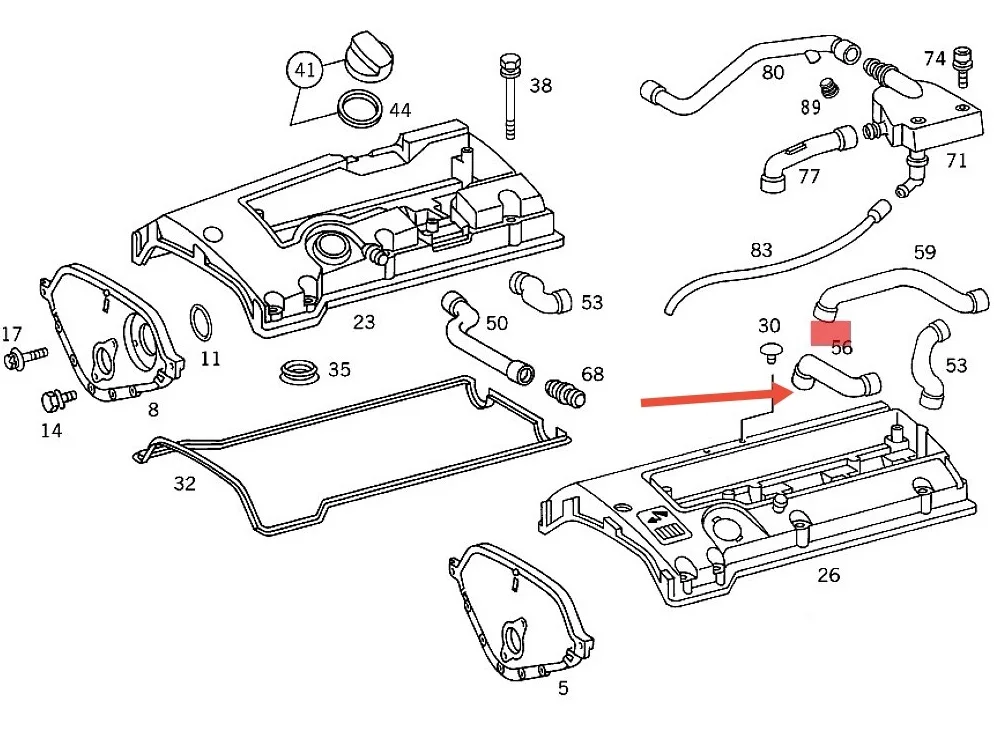 41
44
38
80
74
89
71
77
83
59
23
53
50
30
56
53
17
11
35
68
14
8
32
26
5