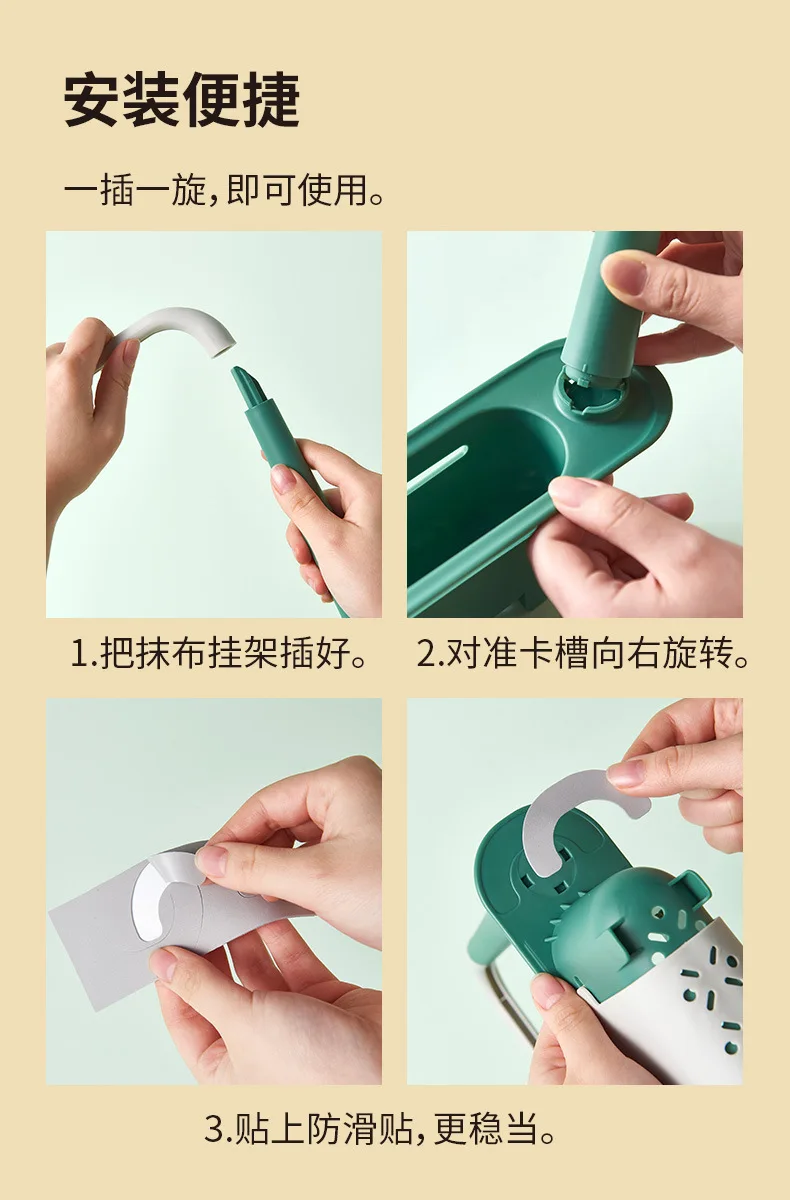 安装便捷

一插一旋，即可使用。

1.把抹布挂架插好。

2.对准卡槽向右旋转。

3.贴上防滑贴，更稳当。