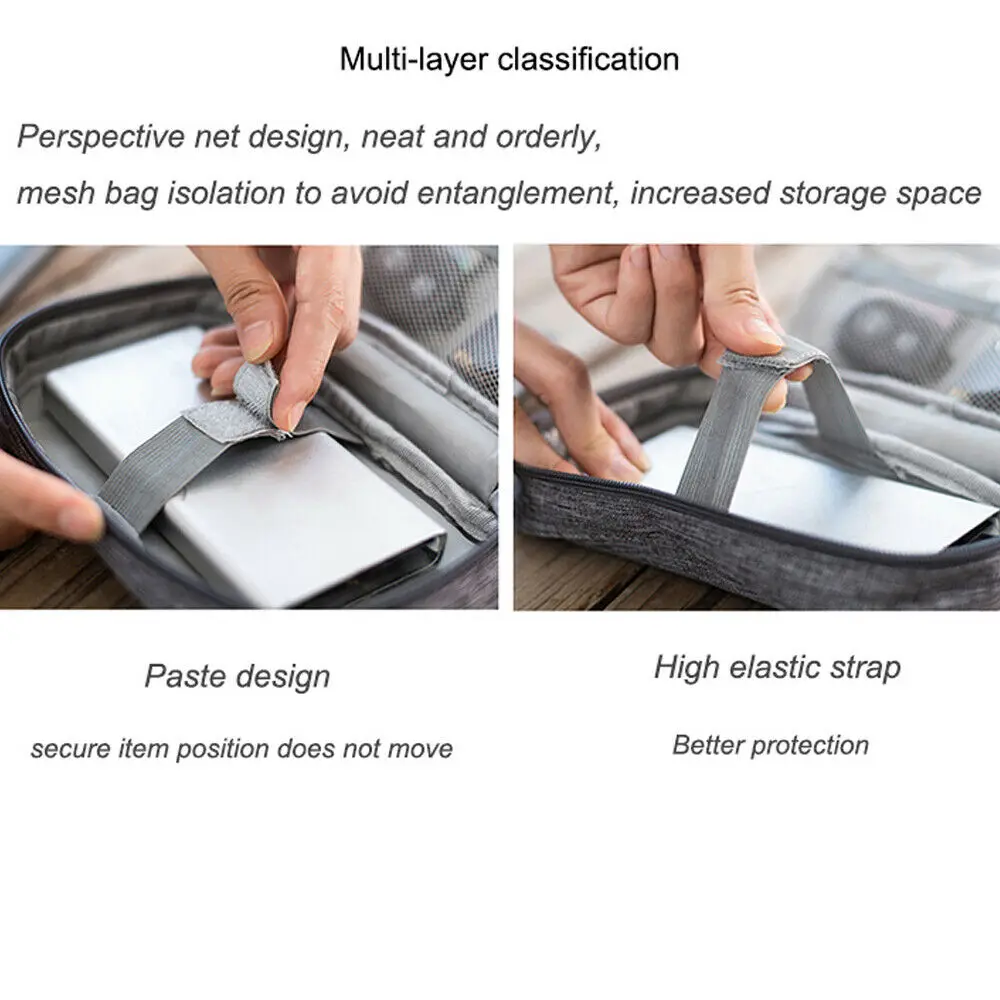 Multi-layer classification

Perspective net design, neat and orderly,
mesh bag isolation to avoid entanglement, increased storage space

Paste design

secure item position does not move

High elastic strap

Better protection