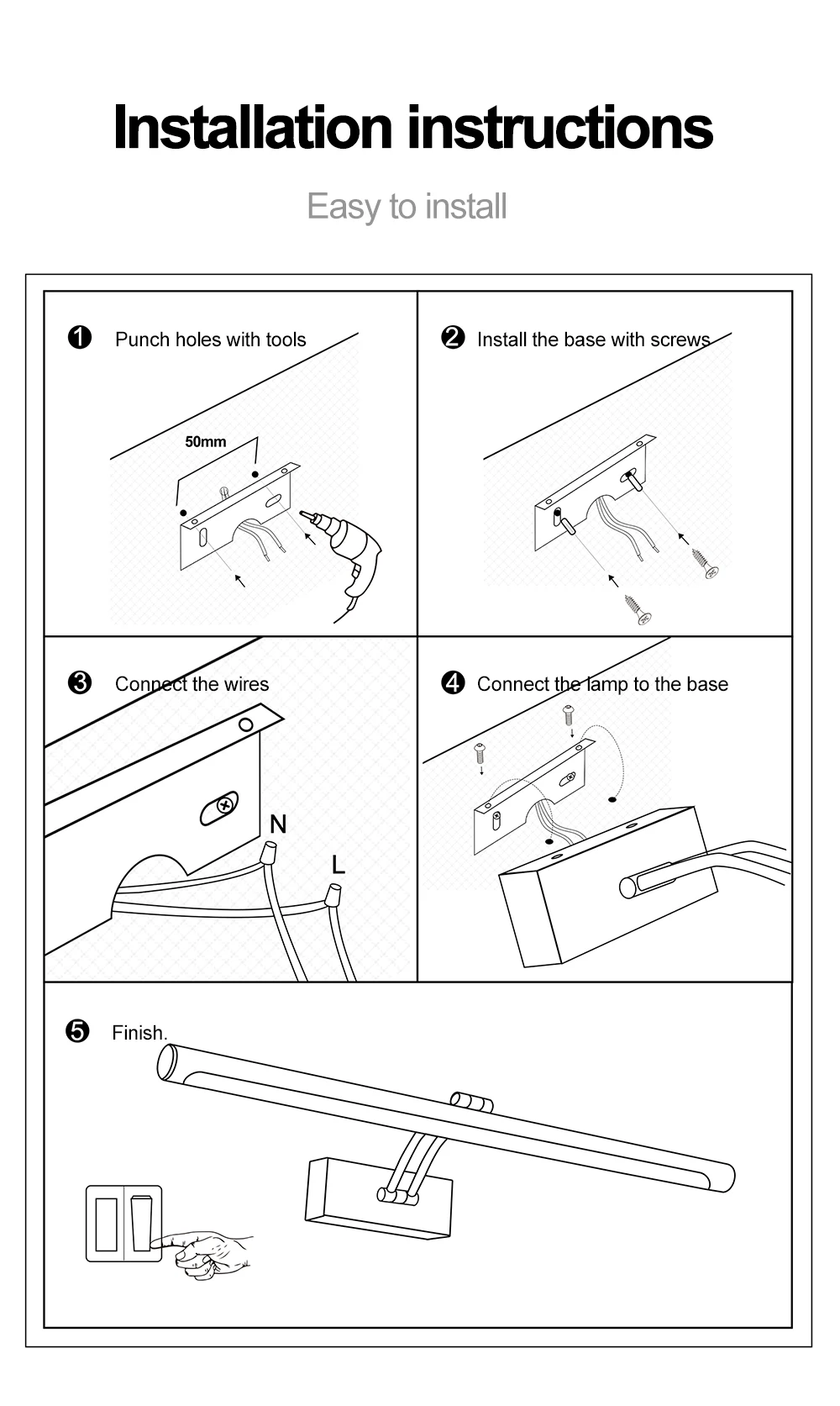 Installation instructions

Easy to install

❶ Punch holes with tools

50mm

❷ Install the base with screws

❸ Connect the wires

N

L

❹ Connect the lamp to the base

❺ Finish.