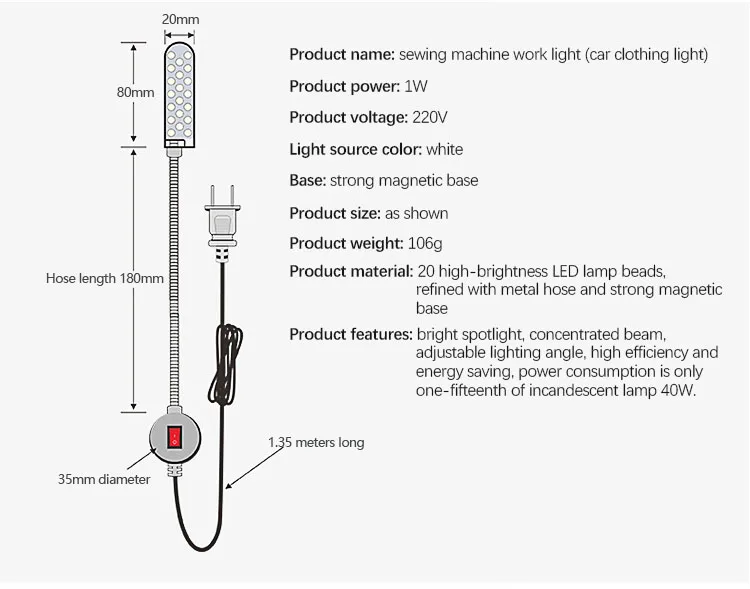 20mm

80mm

Hose length 180mm

35mm diameter

1.35 meters long

Product name: sewing machine work light (car clothing light)

Product power: 1W

Product voltage: 220V

Light source color: white

Base: strong magnetic base

Product size: as shown

Product weight: 106g

Product material: 20 high-brightness LED lamp beads, refined with metal hose and strong magnetic base

Product features: bright spotlight, concentrated beam, adjustable lighting angle, high efficiency and energy saving, power consumption is only one-fifteenth of incandescent lamp 40W.