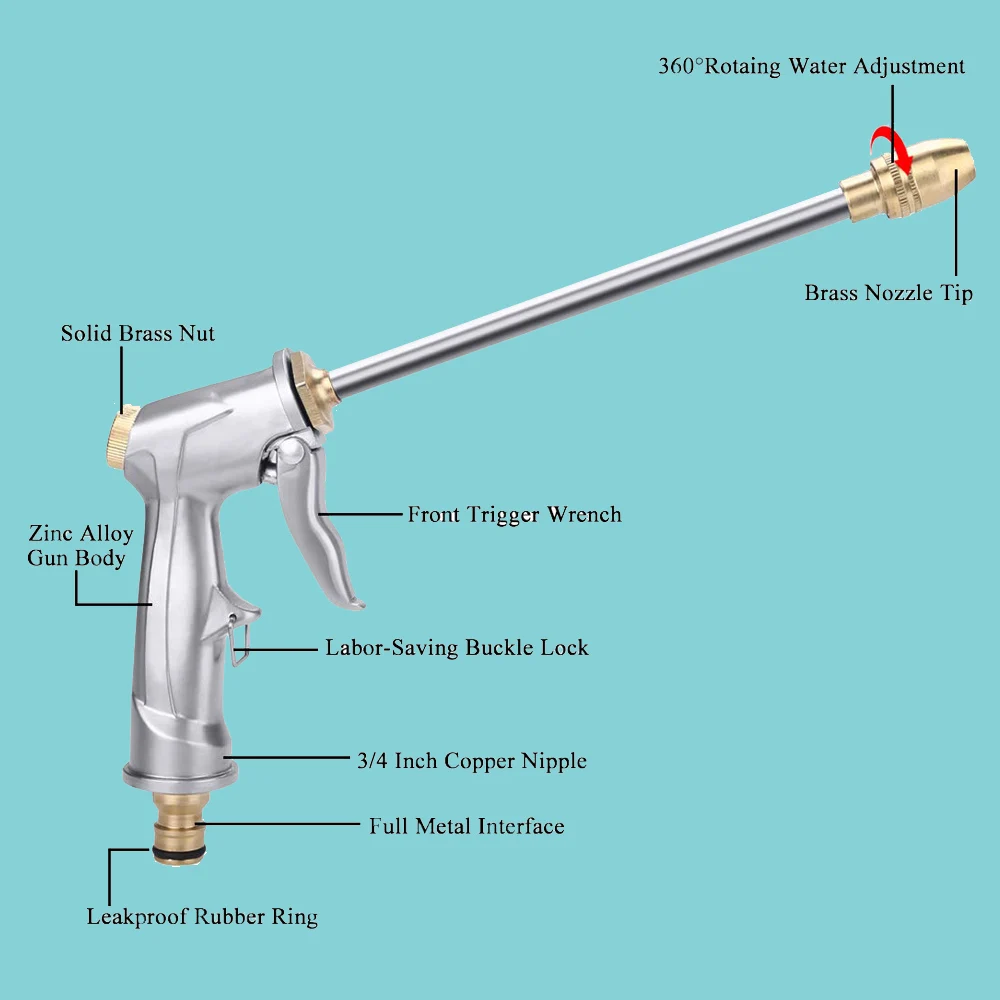 360°Rotaing Water Adjustment

Brass Nozzle Tip

Solid Brass Nut

Front Trigger Wrench

Zinc Alloy Gun Body

Labor-Saving Buckle Lock

3/4 Inch Copper Nipple

Full Metal Interface

Leakproof Rubber Ring