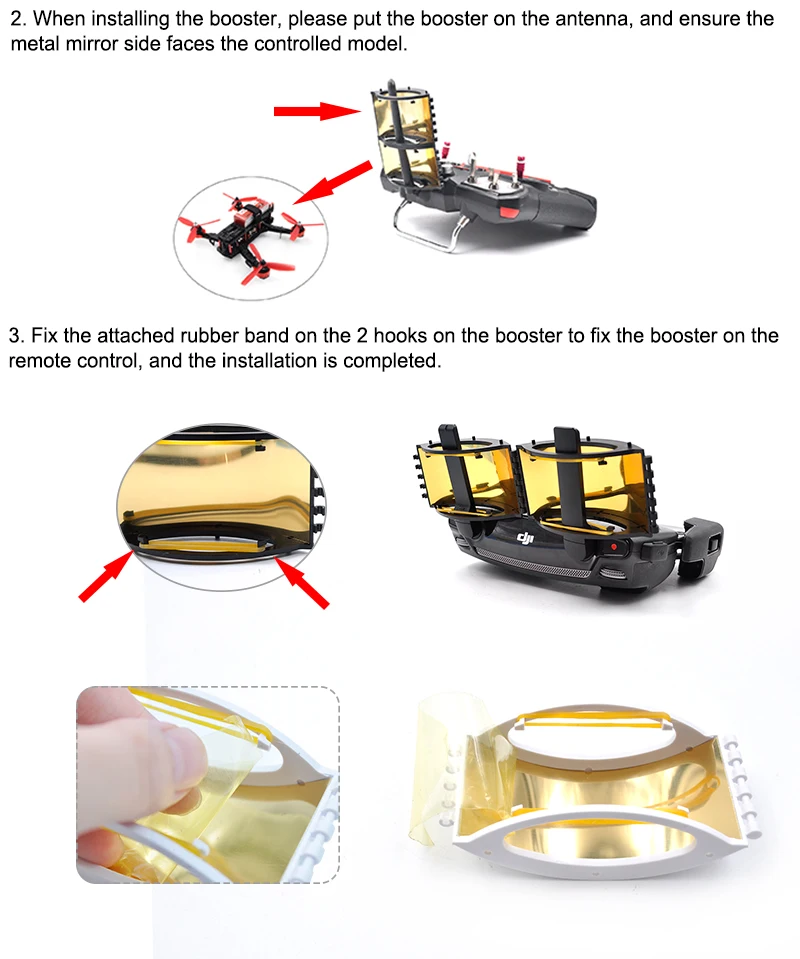 2. When installing the booster, please put the booster on the antenna, and ensure the metal mirror side faces the controlled model.

3. Fix the attached rubber band on the 2 hooks on the booster to fix the booster on the remote control, and the installation is completed.

dji